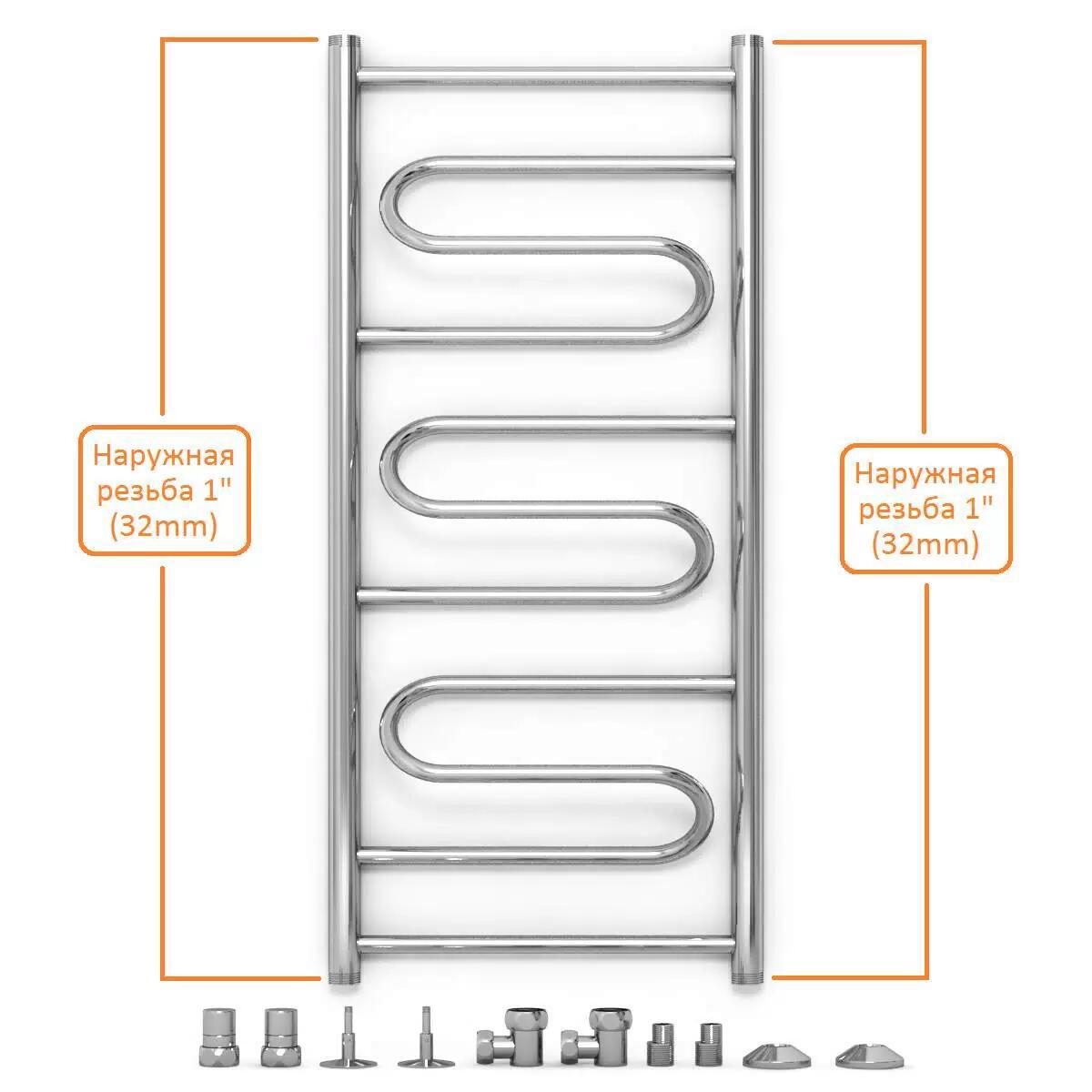 Наружная резьба 1" (32mm)

Наружная резьба 1" (32mm)