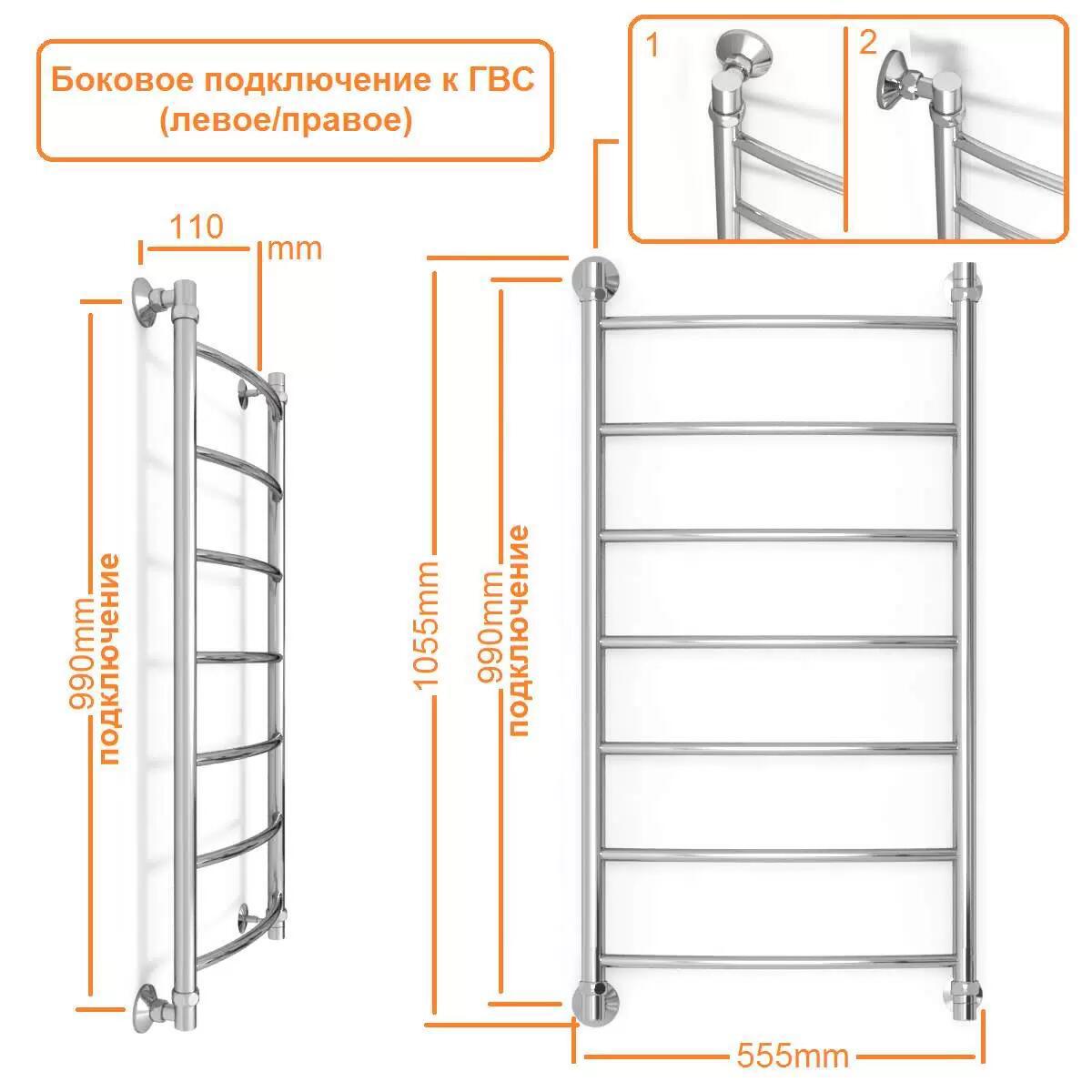 Боковое подключение к ГВС
(левое/правое)

1

2

110

mm

990mm
подключение

1055mm

990mm
подключение

555mm