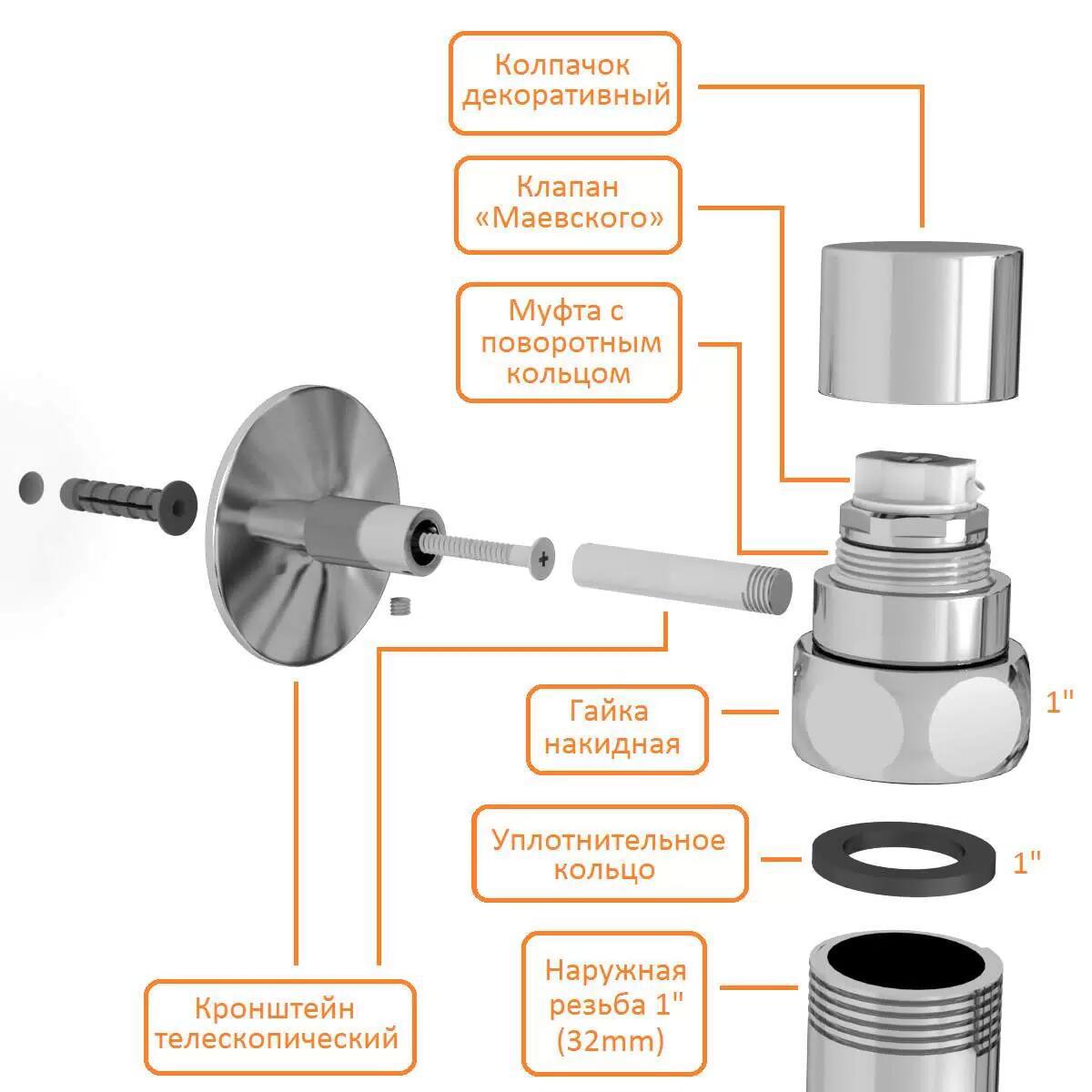 Колпачок декоративный

Клапан «Маевского»

Муфта с поворотным кольцом

Гайка накидная

1"

Уплотнительное кольцо

1"

Наружная резьба 1" (32mm)

Кронштейн телескопический