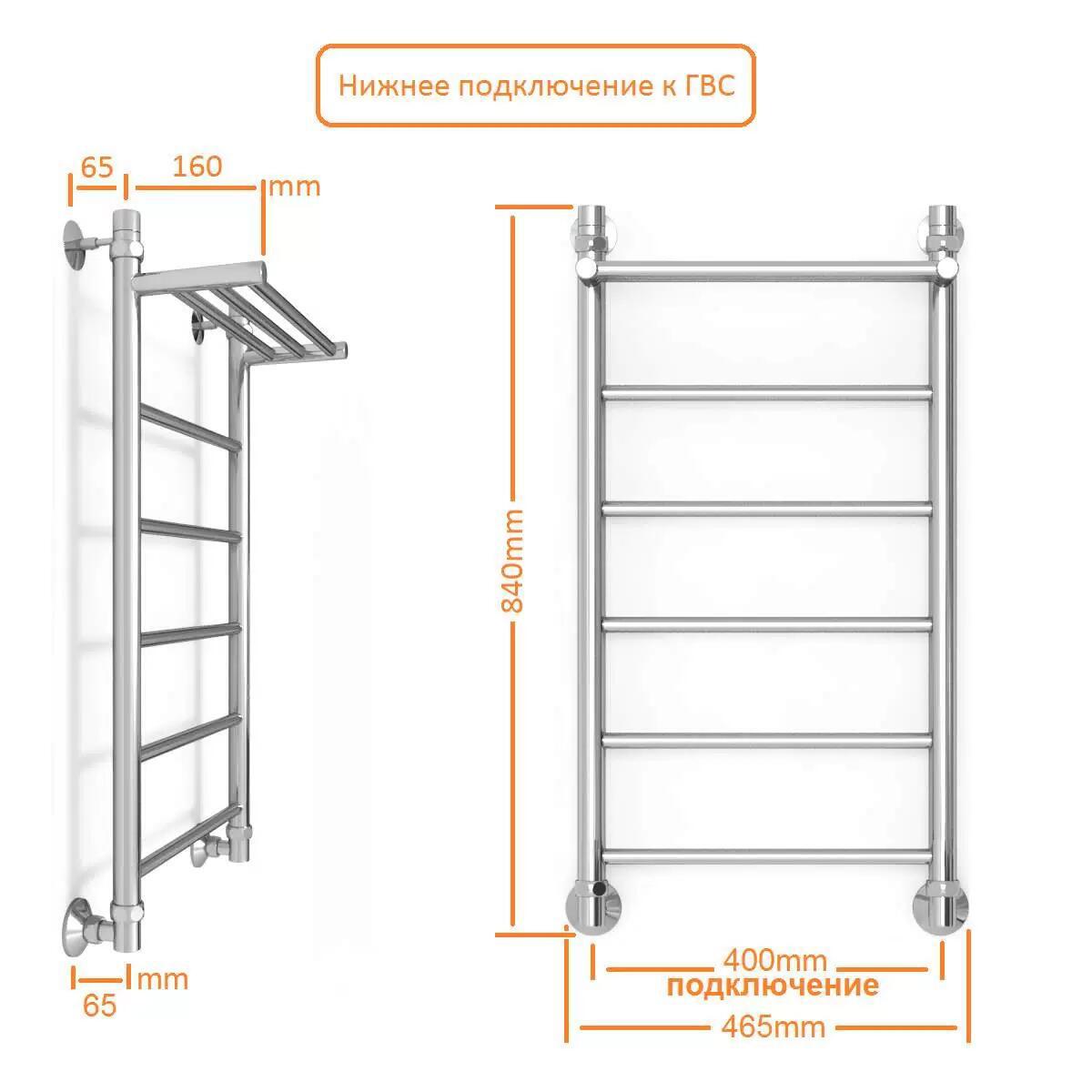 Нижнее подключение к ГВС

65 160 mm

840mm

mm
65

400mm
подключение
465mm