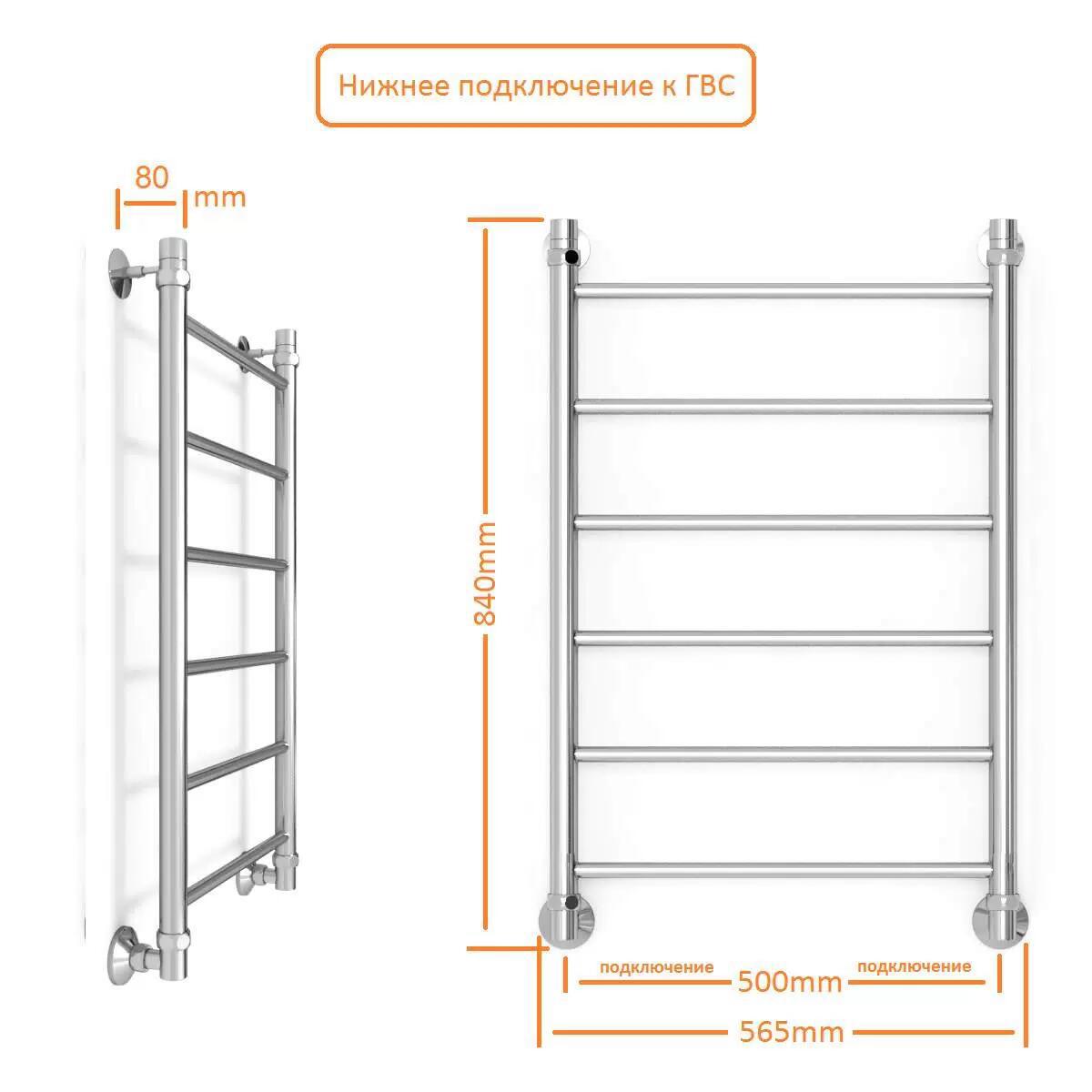 Нижнее подключение к ГВС

80 mm

840mm

подключение 500mm подключение

565mm