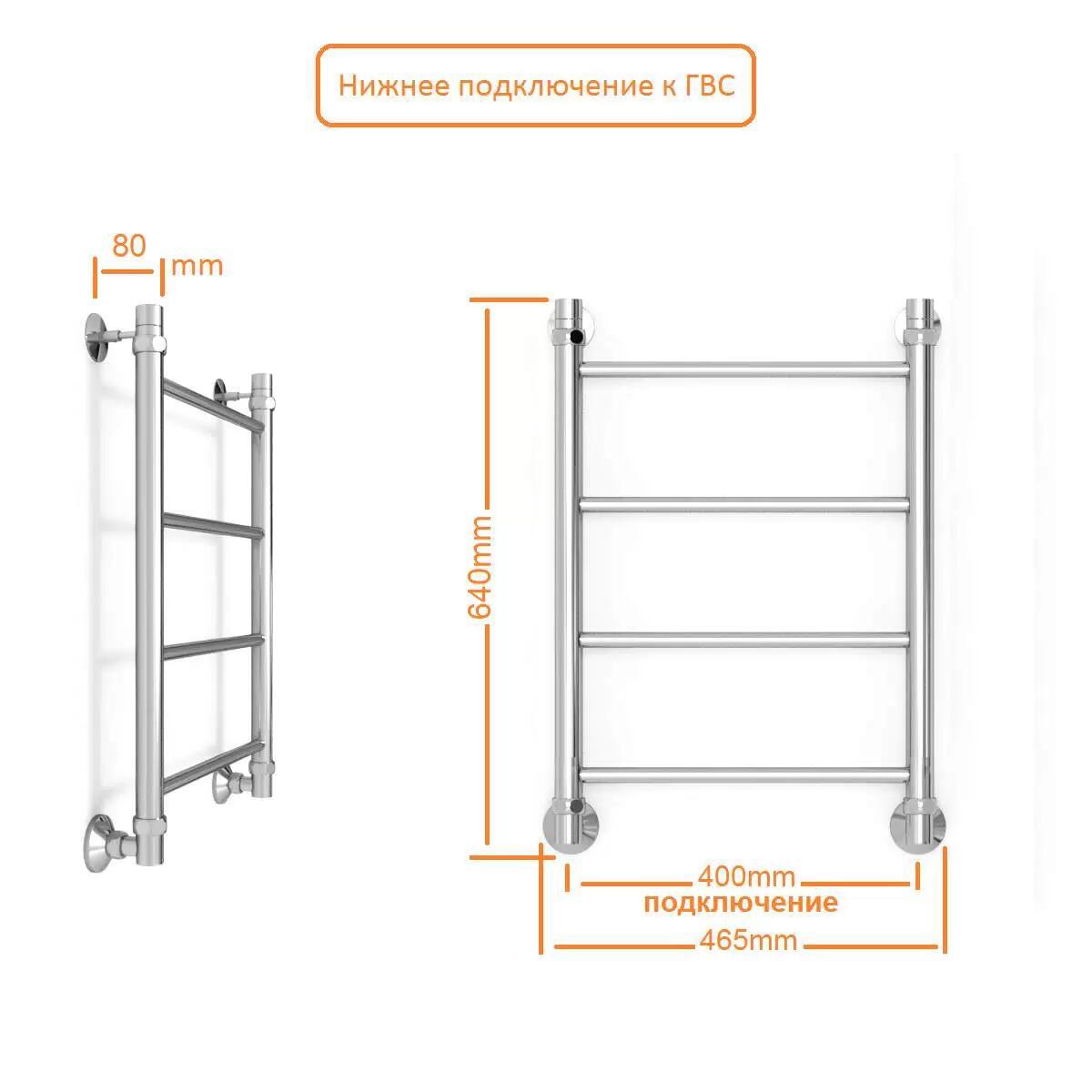 Нижнее подключение к ГВС

80
mm

640mm

400mm
подключение
465mm