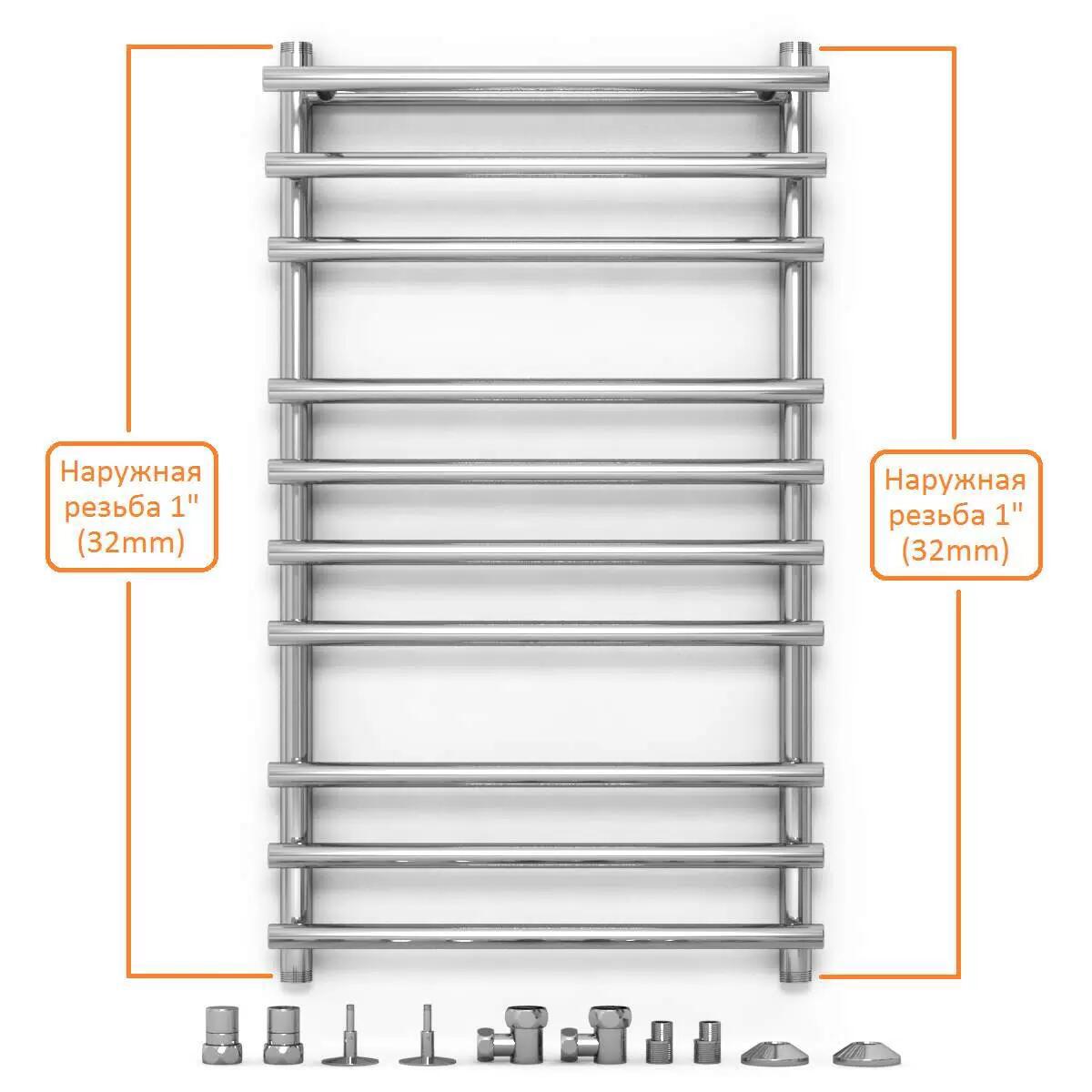 Наружная резьба 1" (32mm)

Наружная резьба 1" (32mm)