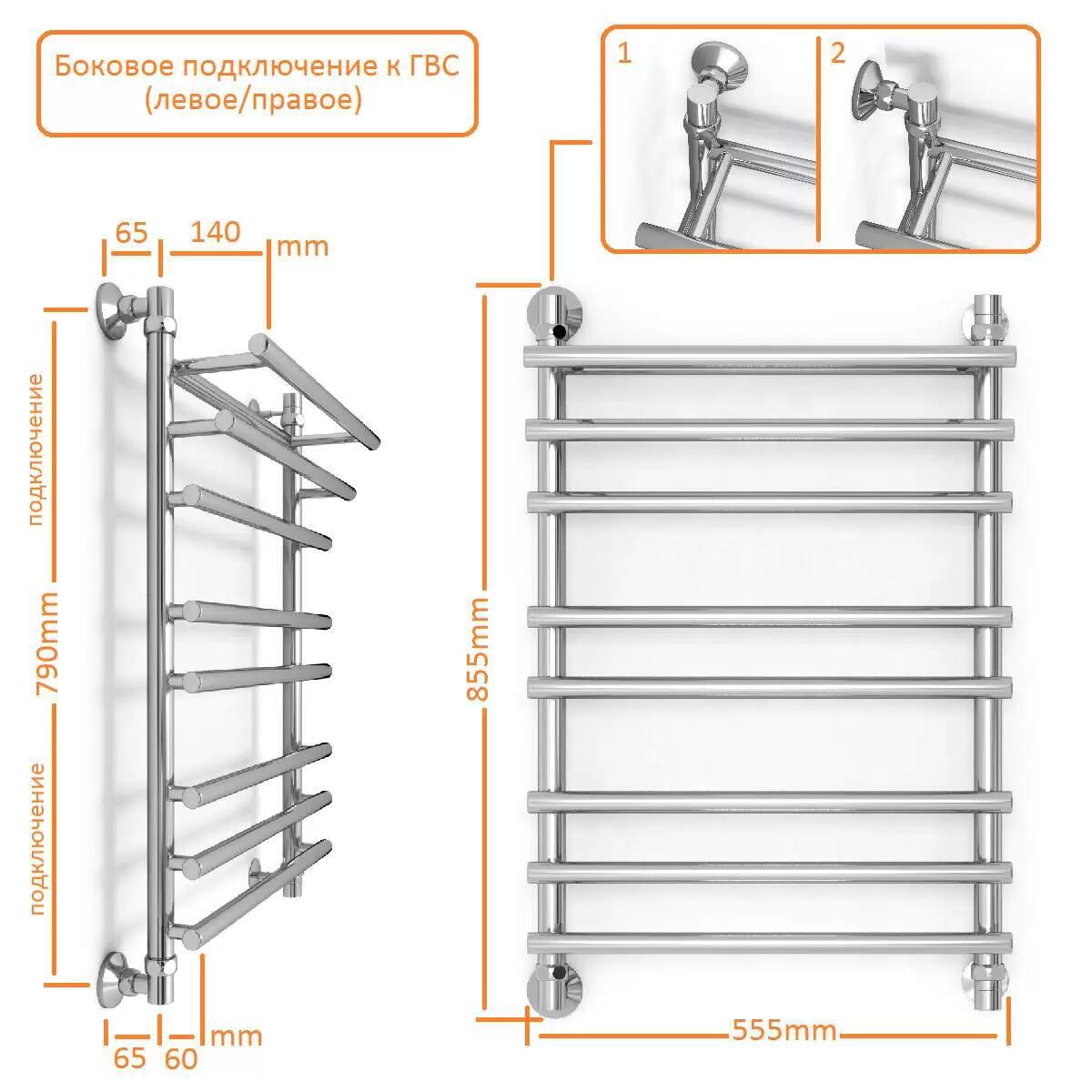 Боковое подключение к ГВС (левое/правое)

1

2

65

140

mm

подключение

790mm

подключение

65

60

mm

855mm

555mm