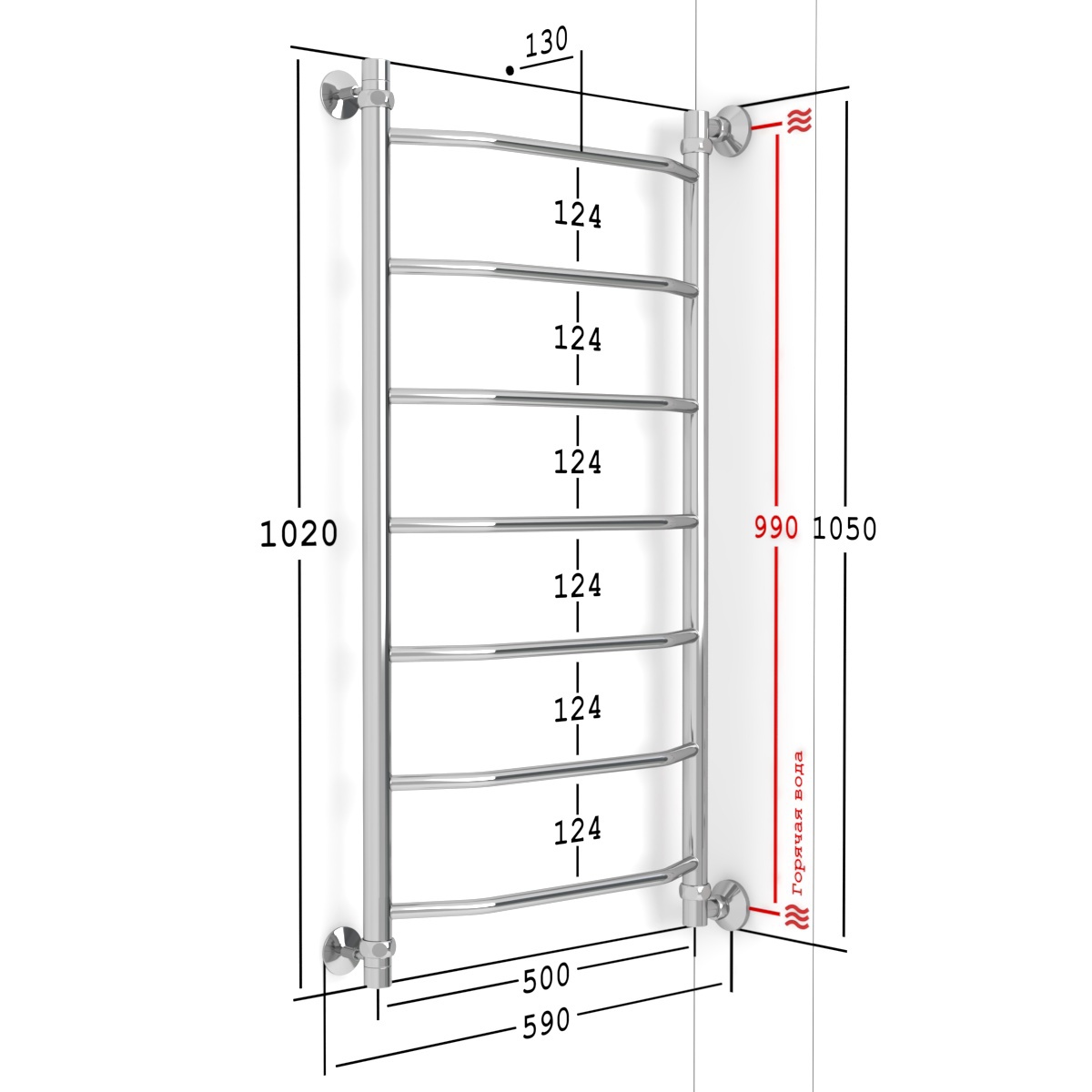 130

124

124

124

124

124

124

1020

990

1050

Горячая вода

500

590