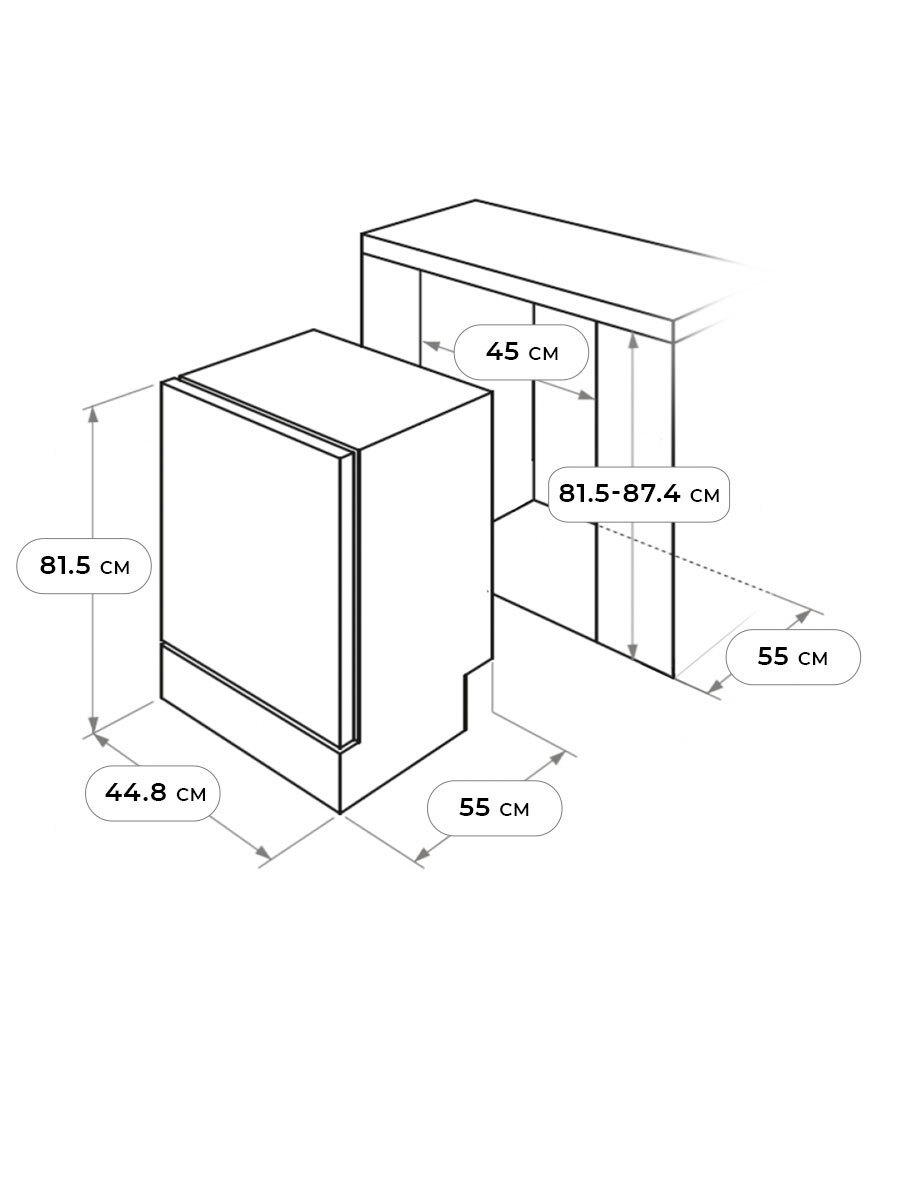 45 см

81.5-87.4 см

81.5 см

55 см

44.8 см

55 см