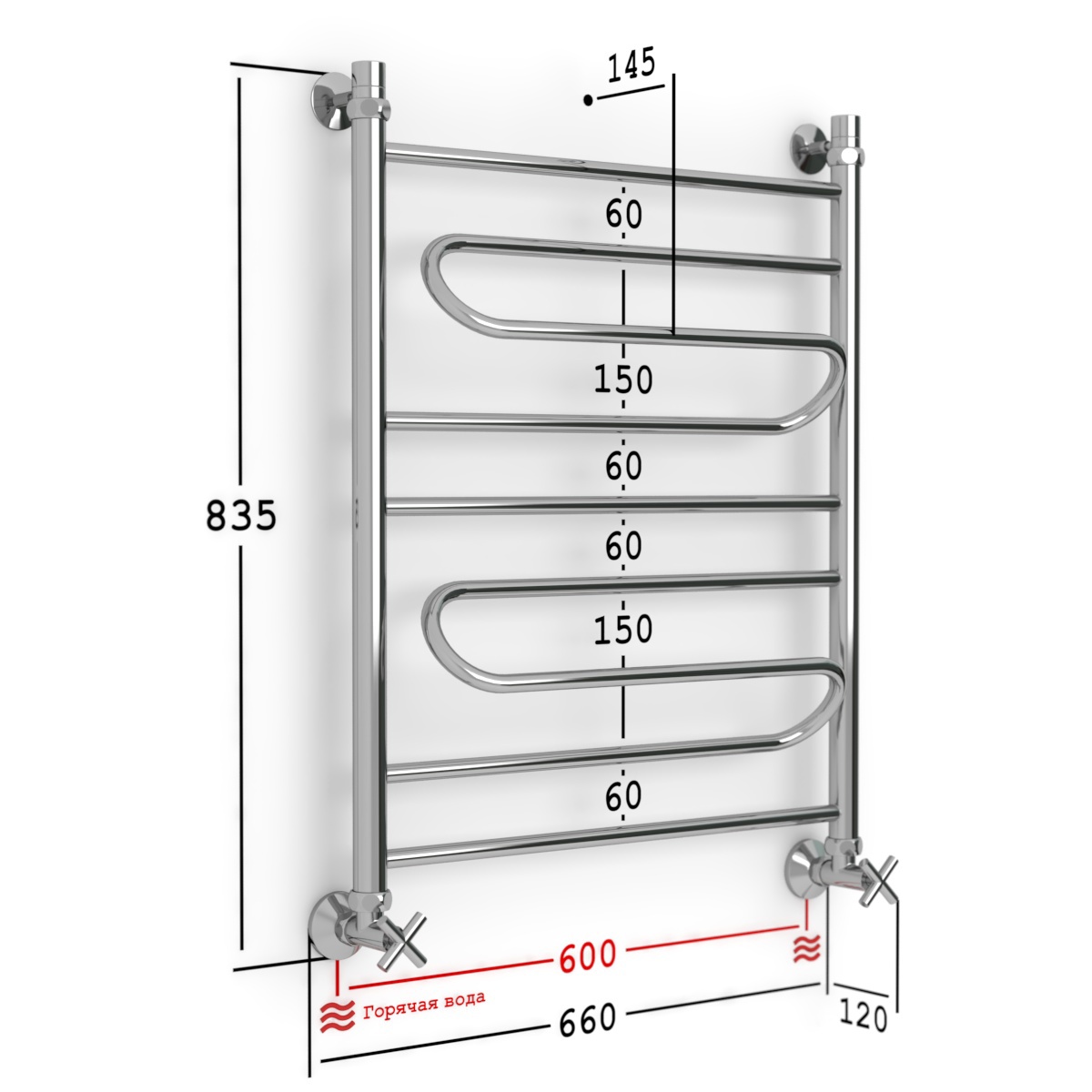 145
60
150
60
60
150
60
835
600
Горячая вода
660
120