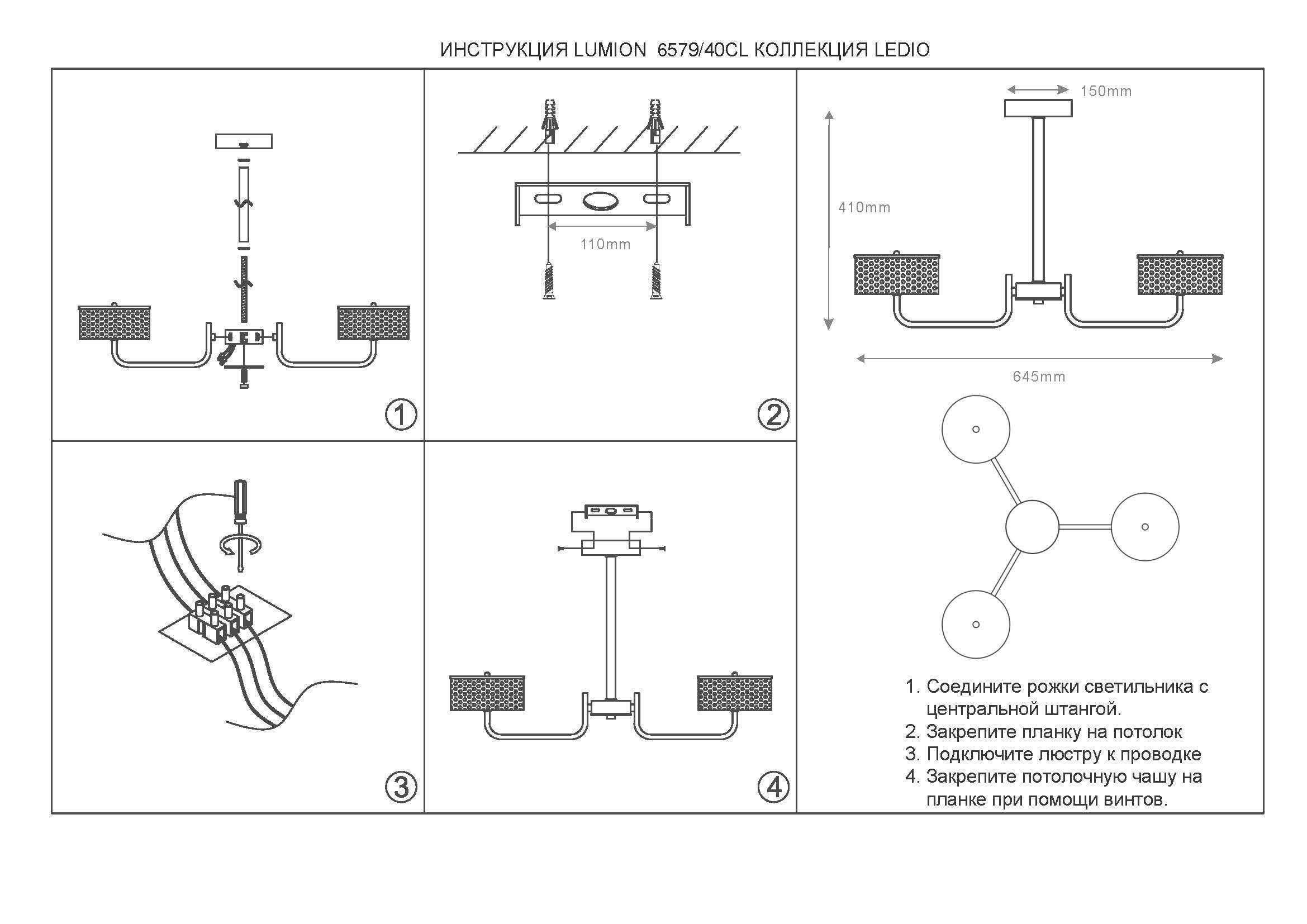 ИНСТРУКЦИЯ LUMION 6579/40CL КОЛЛЕКЦИЯ LEDIO

1

110mm

2

3

4

150mm

410mm

645mm

1. Соедините рожки светильника с центральной штангой.
2. Закрепите планку на потолок
3. Подключите люстру к проводке
4. Закрепите потолочную чашу на планке при помощи винтов.