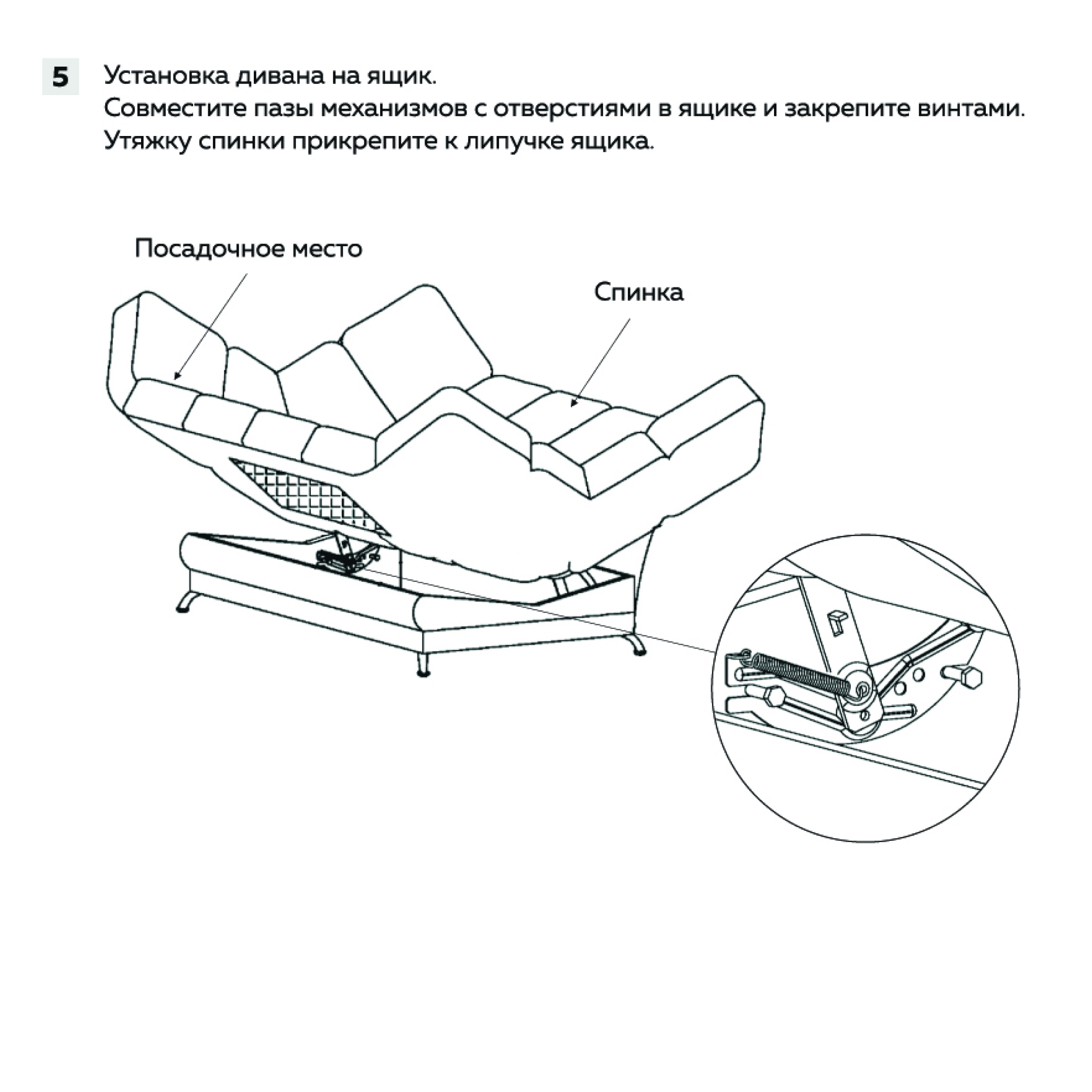 5 Установка дивана на ящик.
Совместите пазы механизмов с отверстиями в ящике и закрепите винтами.
Утяжку спинки прикрепите к липучке ящика.

Посадочное место

Спинка