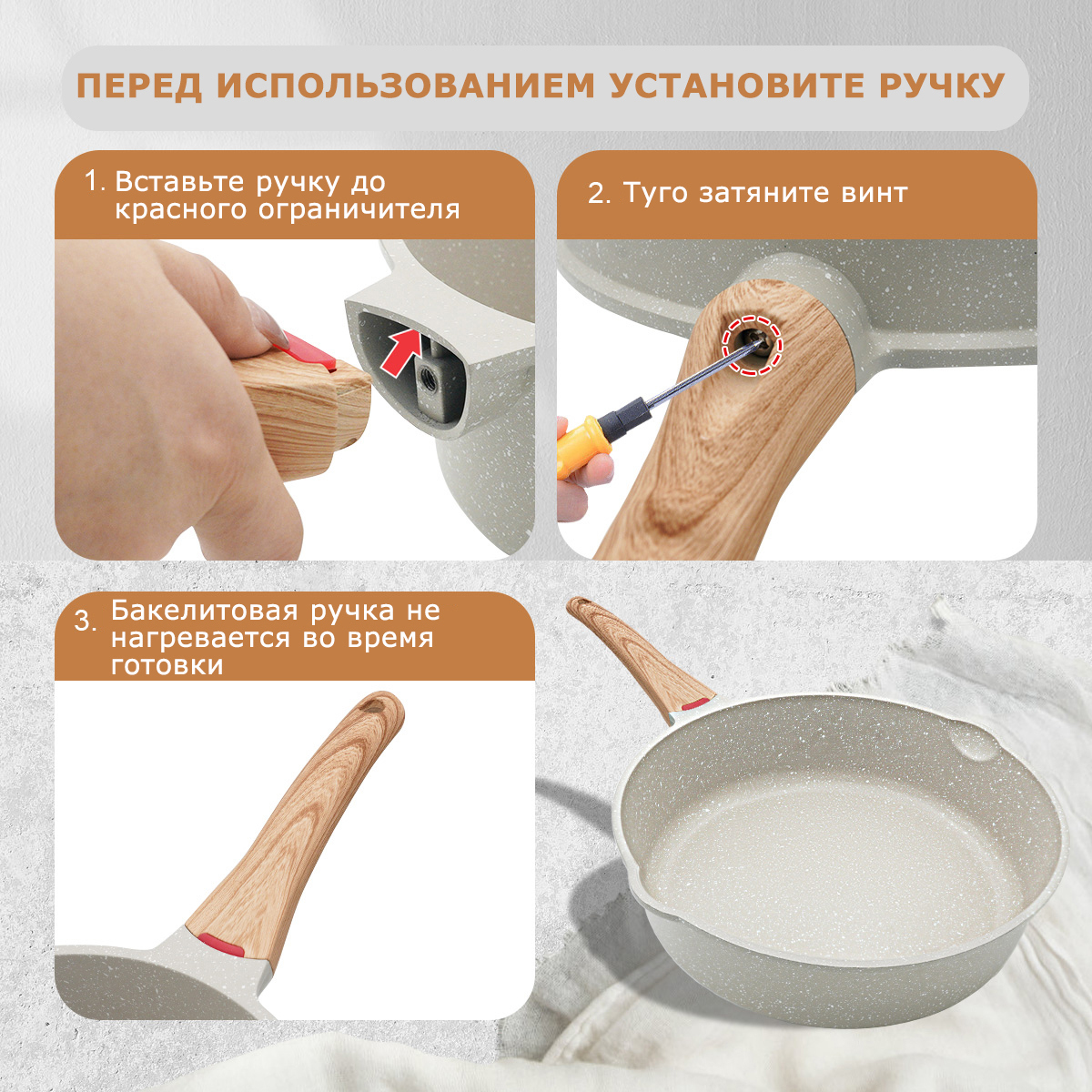 ПЕРЕД ИСПОЛЬЗОВАНИЕМ УСТАНОВИТЕ РУЧКУ

1. Вставьте ручку до красного ограничителя

2. Туго затяните винт

3. Бакелитовая ручка не нагревается во время готовки