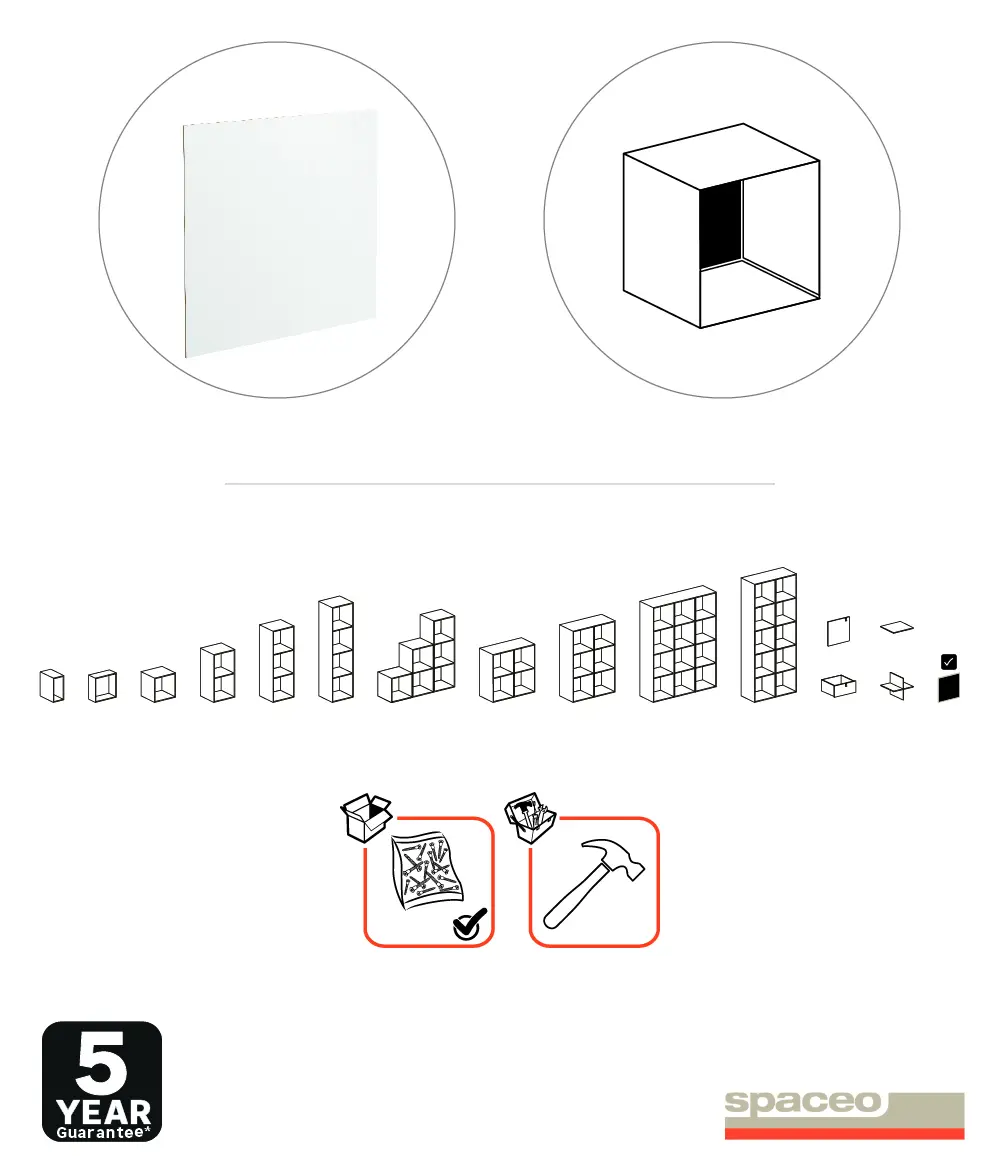 5
YEAR
Guarantee*

spaceo