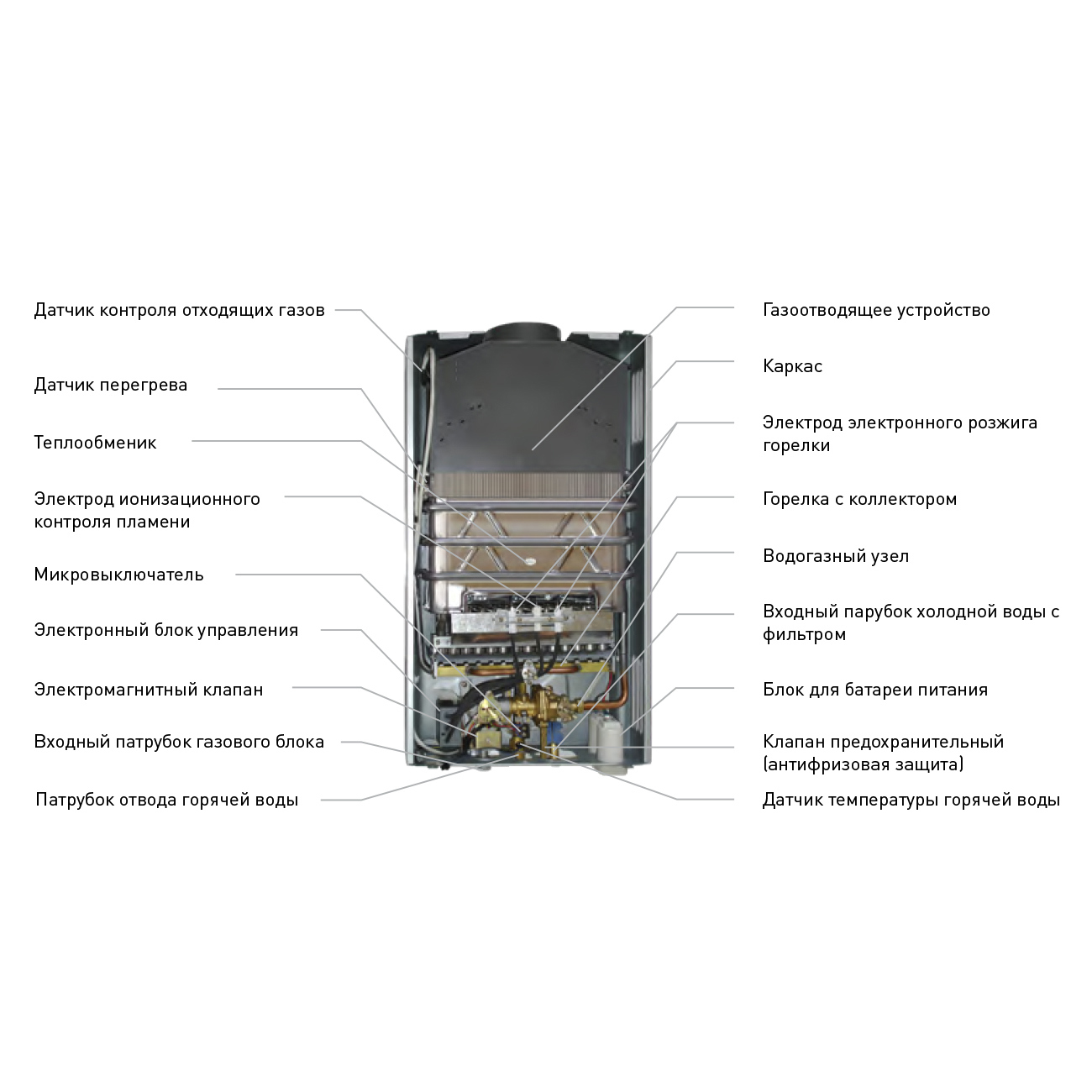 Датчик контроля отходящих газов

Датчик перегрева

Теплообменик

Электрод ионизационного контроля пламени

Микровыключатель

Электронный блок управления

Электромагнитный клапан

Входный патрубок газового блока

Патрубок отвода горячей воды

Газоотводящее устройство

Каркас

Электрод электронного розжига горелки

Горелка с коллектором

Водогазный узел

Входный парубок холодной воды с фильтром

Блок для батареи питания

Клапан предохранительный (антифризовая защита)

Датчик температуры горячей воды