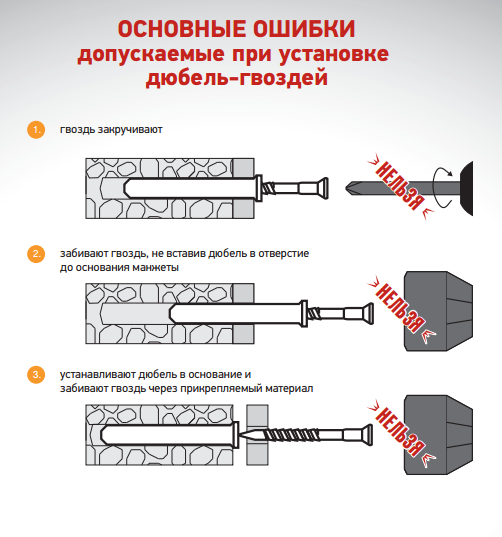 ОСНОВНЫЕ ОШИБКИ
допускаемые при установке
дюбель-гвоздей

1. гвоздь закручивают

НЕЛЬЗЯ

2. забивают гвоздь, не вставив дюбель в отверстие до основания манжеты

НЕЛЬЗЯ

3. устанавливают дюбель в основание и забивают гвоздь через прикрепляемый материал

НЕЛЬЗЯ