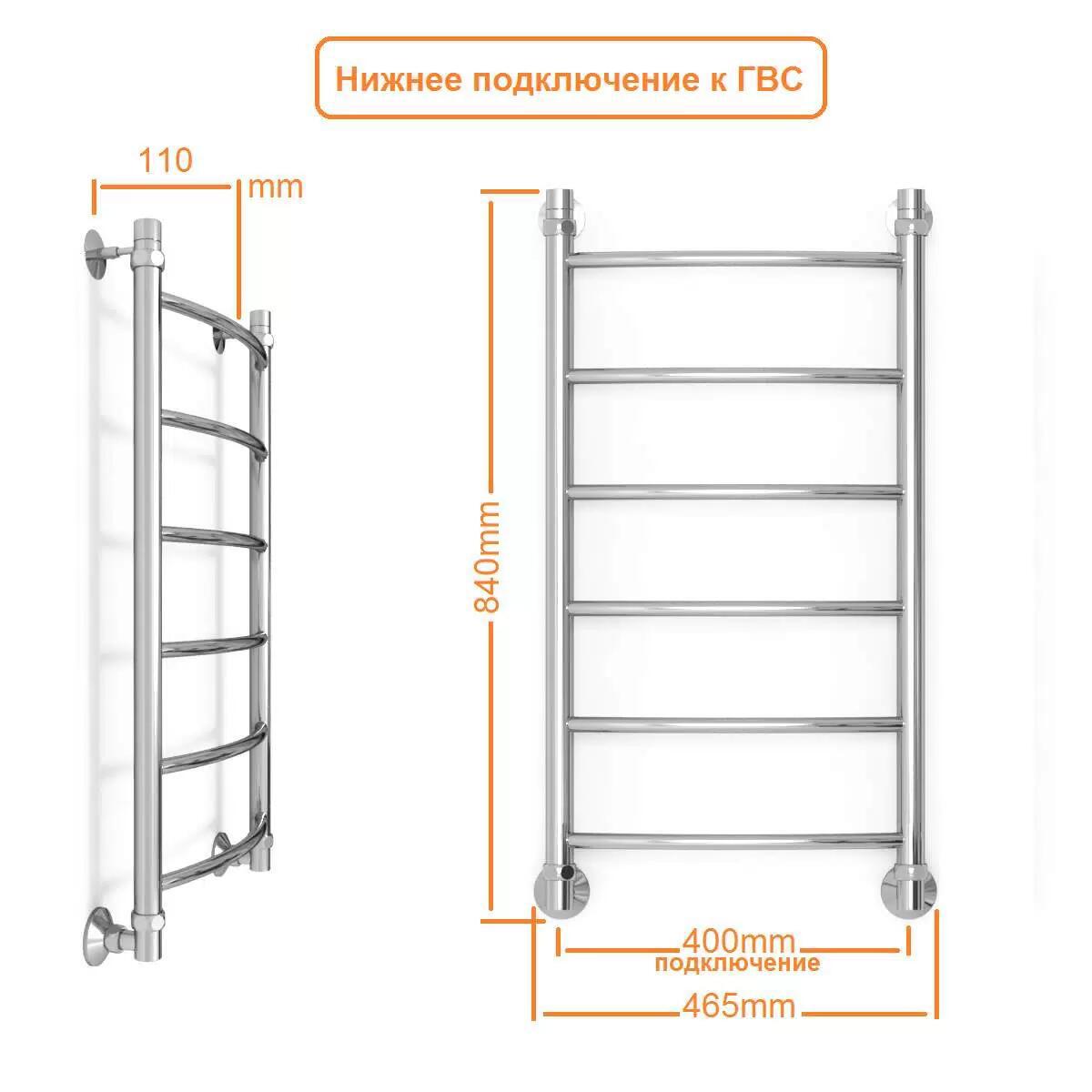 Нижнее подключение к ГВС

110
mm

840mm

400mm
подключение

465mm