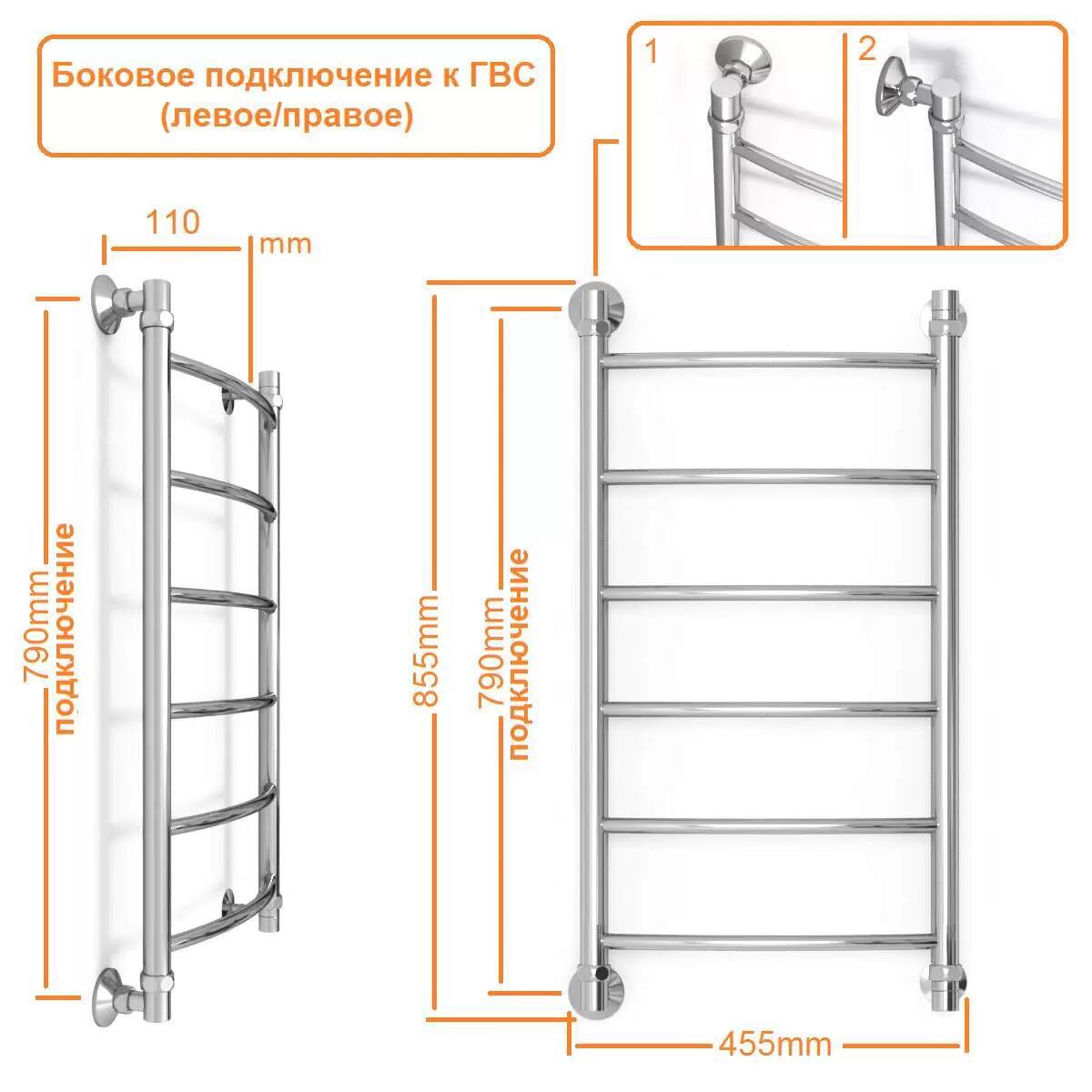 Боковое подключение к ГВС
(левое/правое)

1

2

110

mm

790mm
подключение

855mm

790mm
подключение

455mm