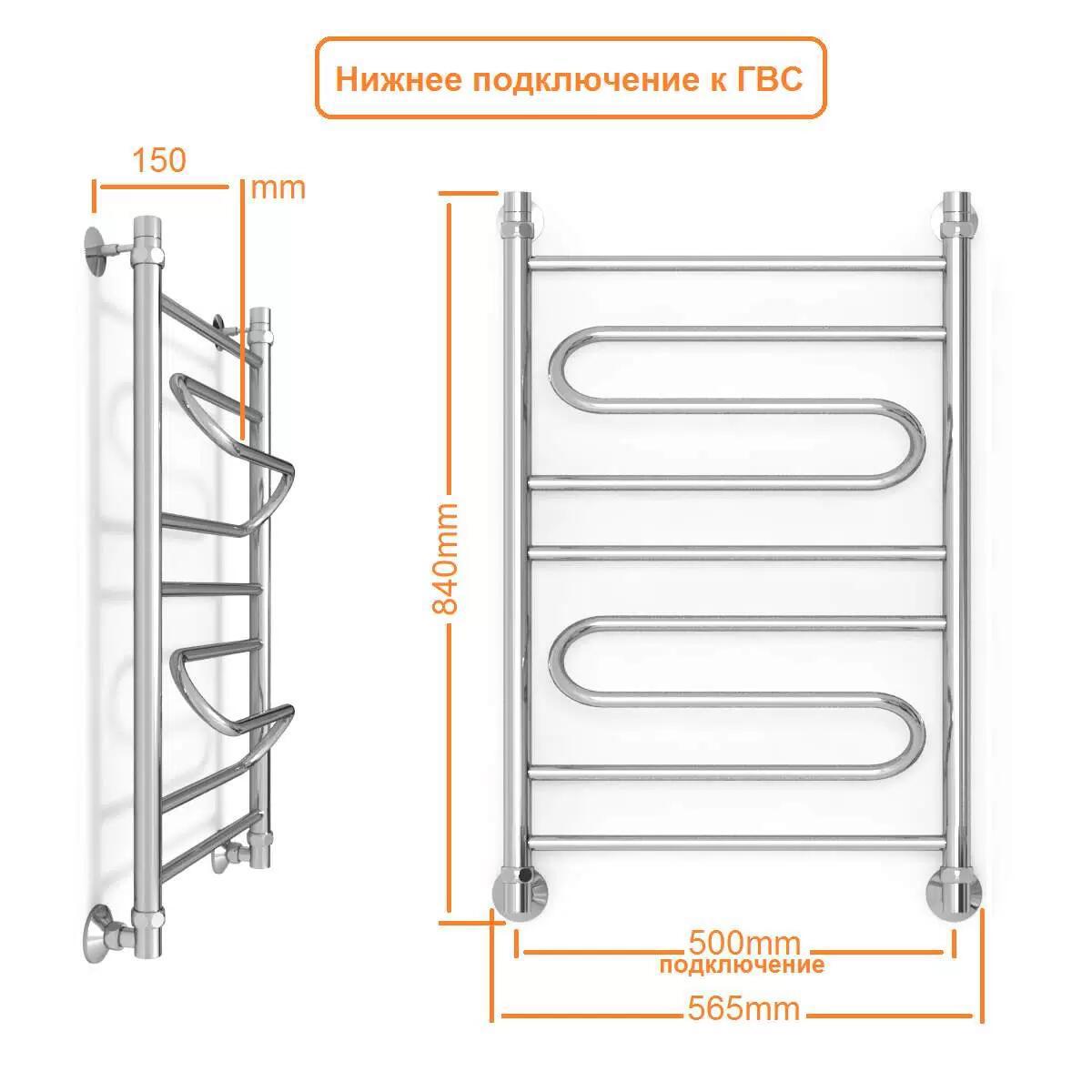 Нижнее подключение к ГВС

150

mm

840mm

500mm
подключение

565mm