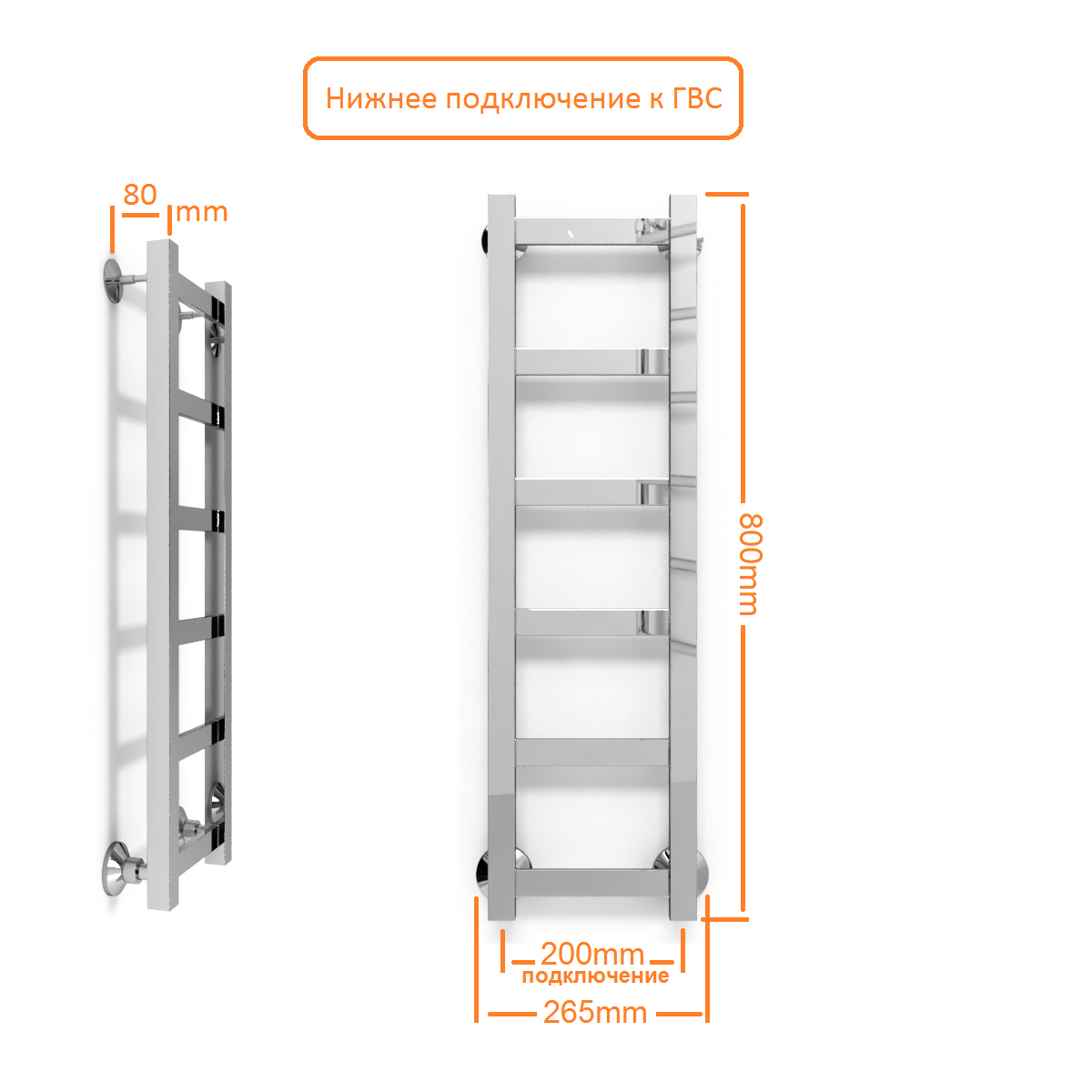 Нижнее подключение к ГВС

80 mm

800mm

200mm
подключение

265mm