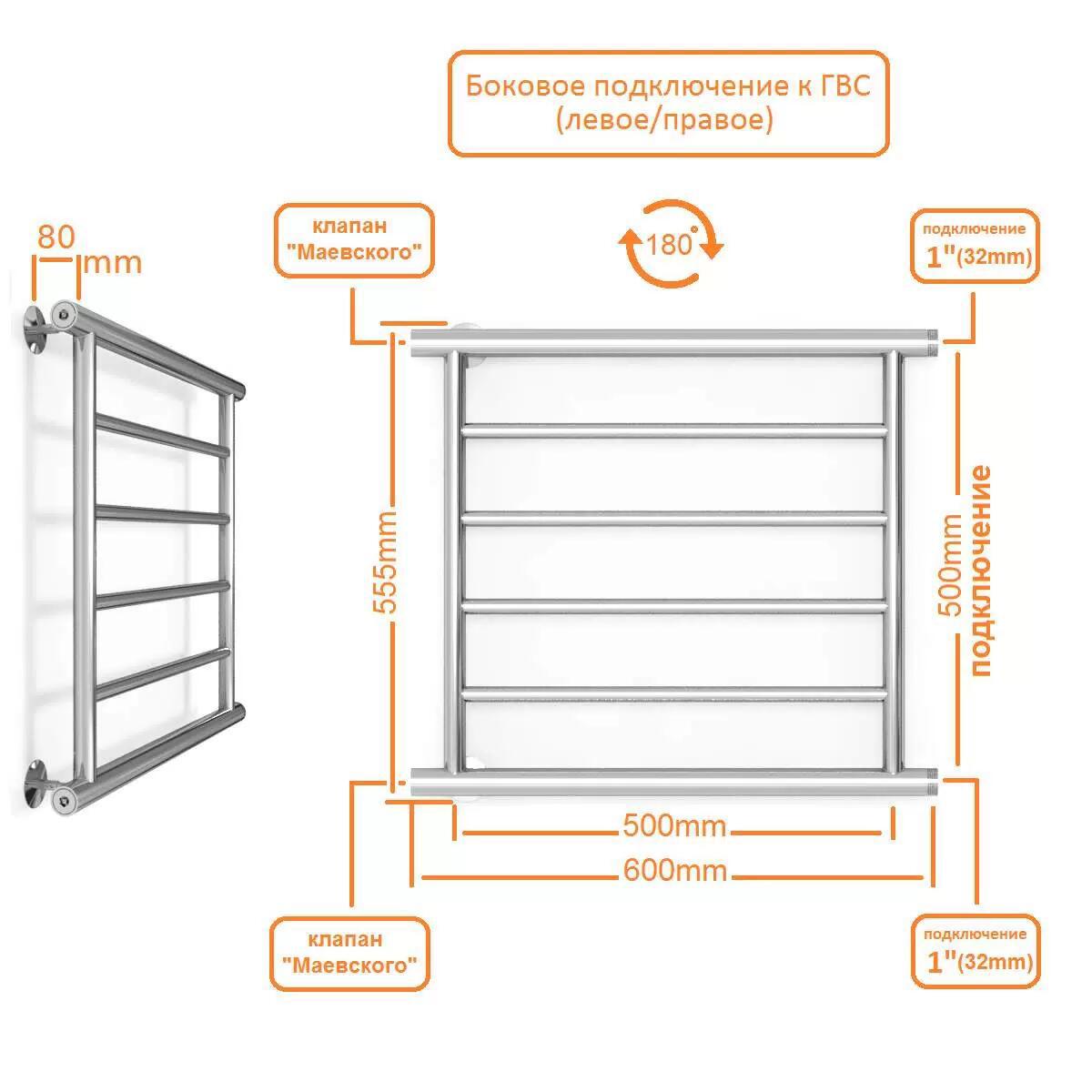 Боковое подключение к ГВС (левое/правое)

80 mm

клапан "Маевского"

180°

подключение 1"(32mm)

555mm

500mm подключение

500mm

600mm

клапан "Маевского"

подключение 1"(32mm)