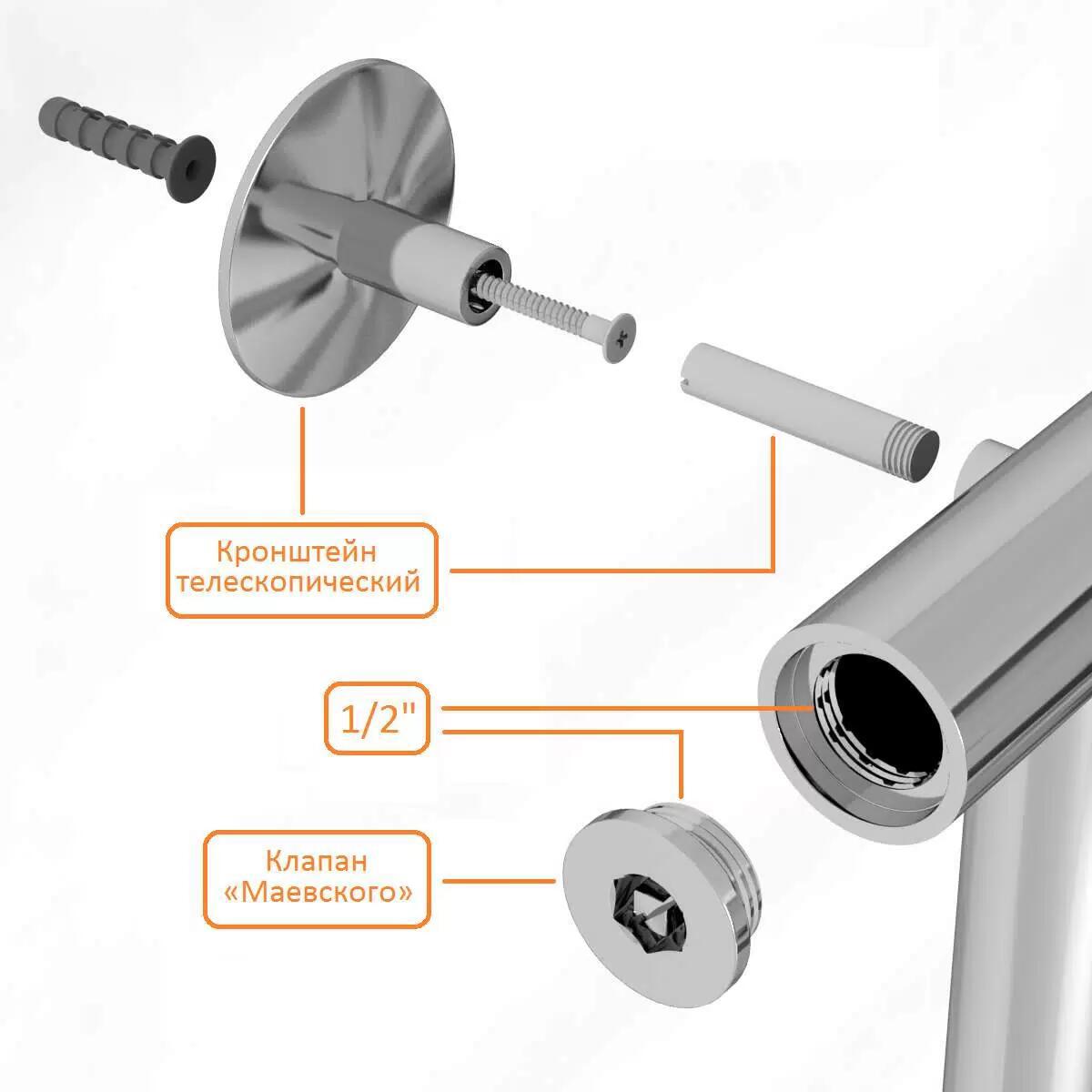 Кронштейн телескопический

1/2"

Клапан «Маевского»