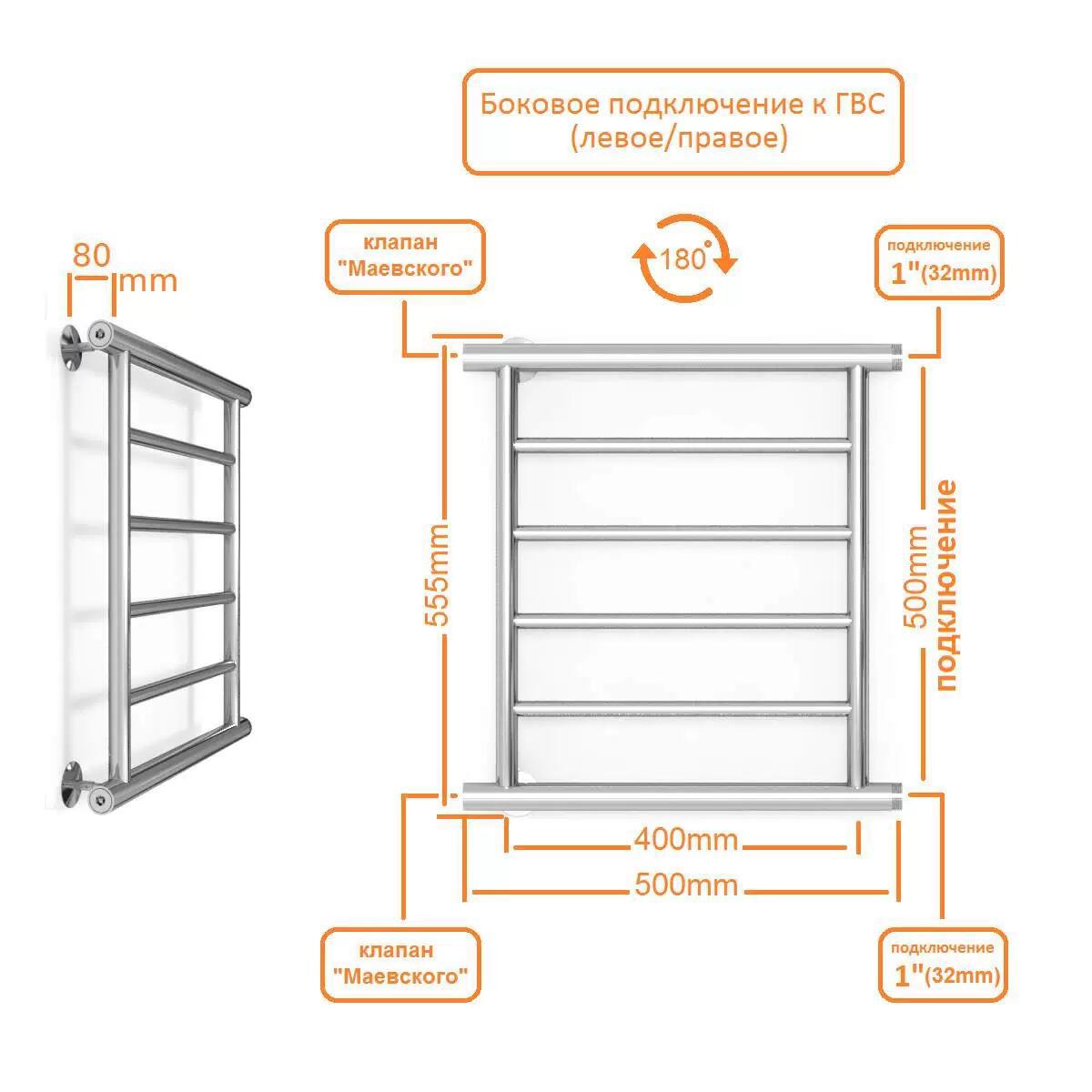 Боковое подключение к ГВС (левое/правое)

80 mm

клапан "Маевского"

180°

подключение 1"(32mm)

555mm

500mm подключение

400mm

500mm

клапан "Маевского"

подключение 1"(32mm)