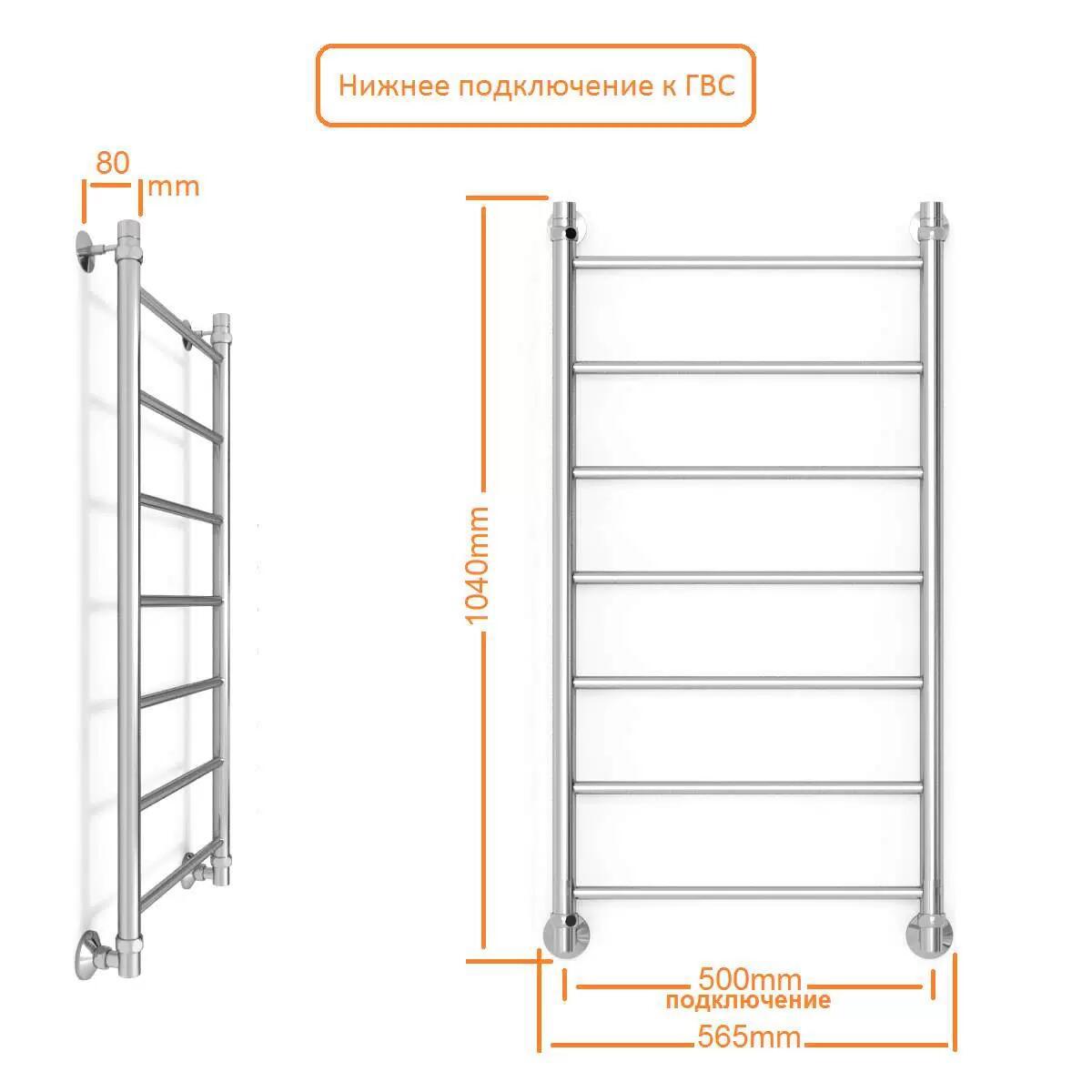 Нижнее подключение к ГВС

80 mm

1040mm

500mm
подключение

565mm