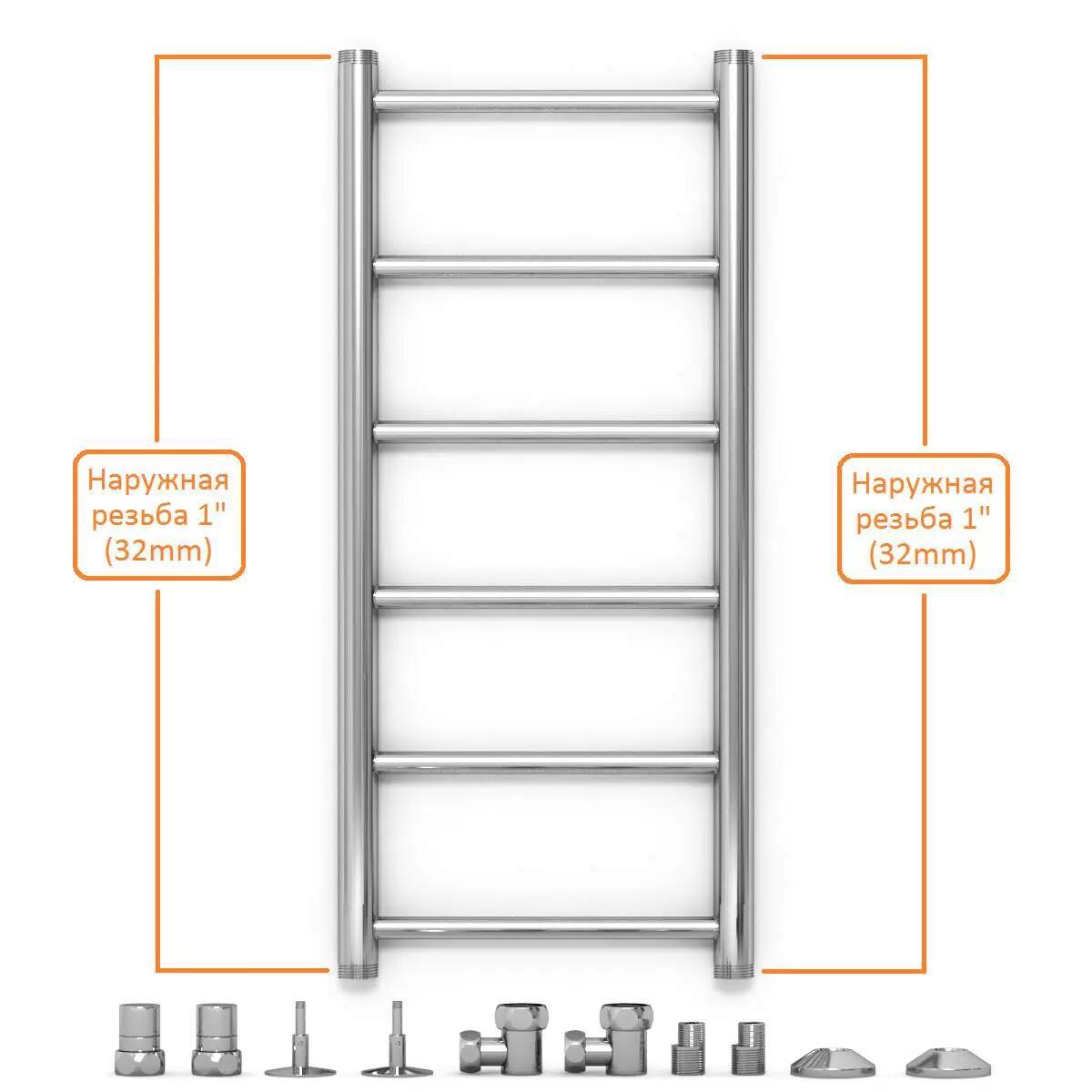 Наружная резьба 1" (32mm)

Наружная резьба 1" (32mm)