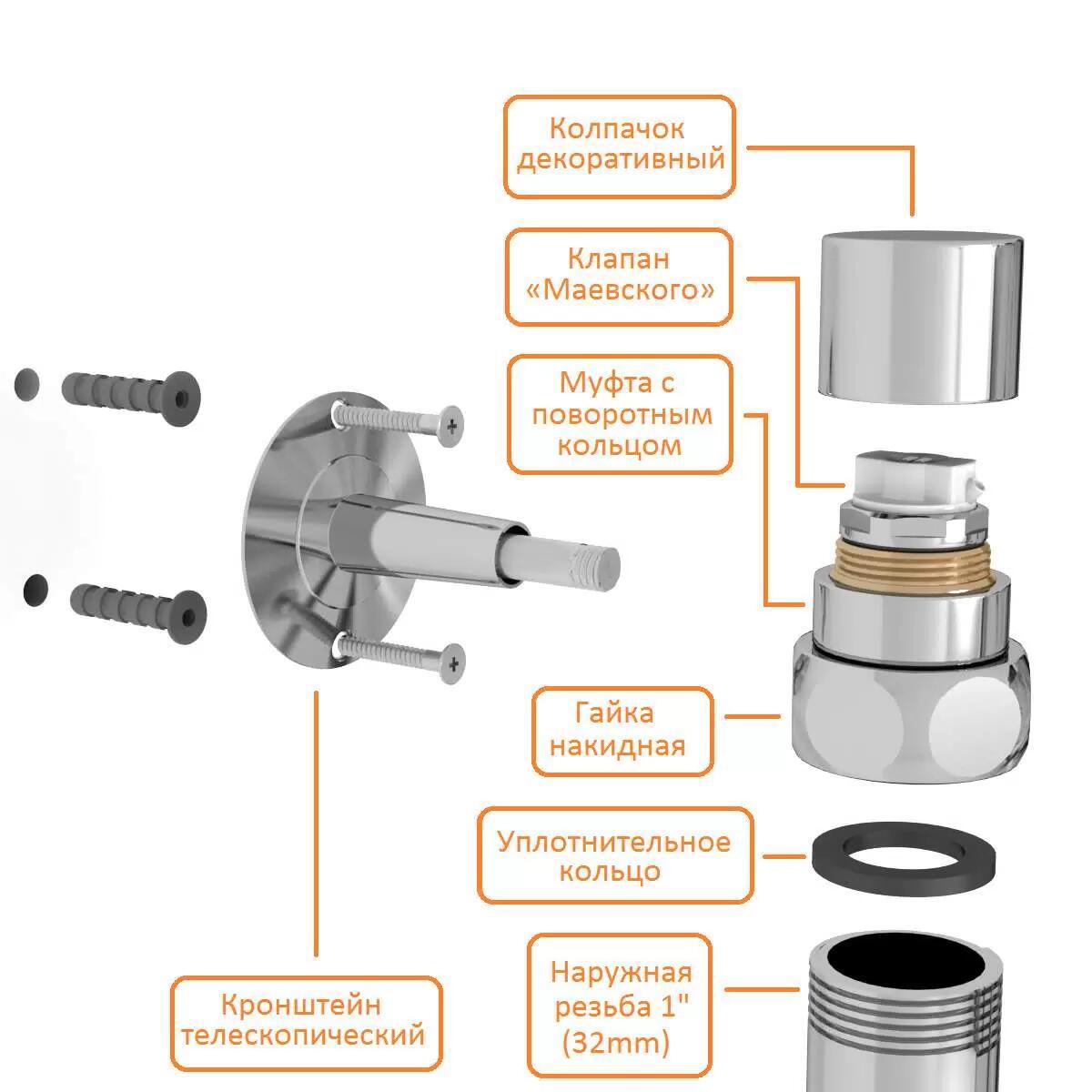 Колпачок декоративный

Клапан «Маевского»

Муфта с поворотным кольцом

Гайка накидная

Уплотнительное кольцо

Наружная резьба 1" (32mm)

Кронштейн телескопический