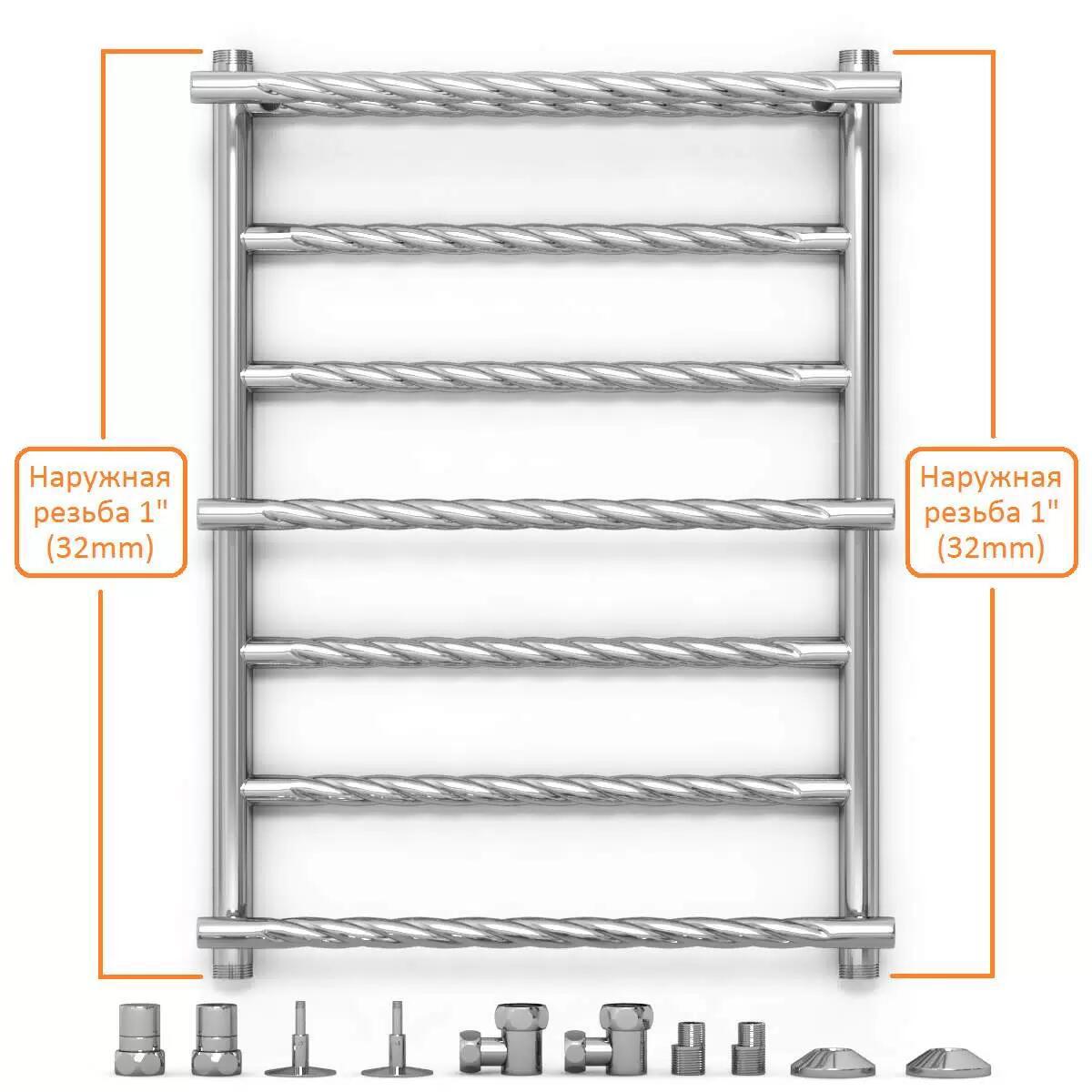 Наружная резьба 1" (32mm)

Наружная резьба 1" (32mm)