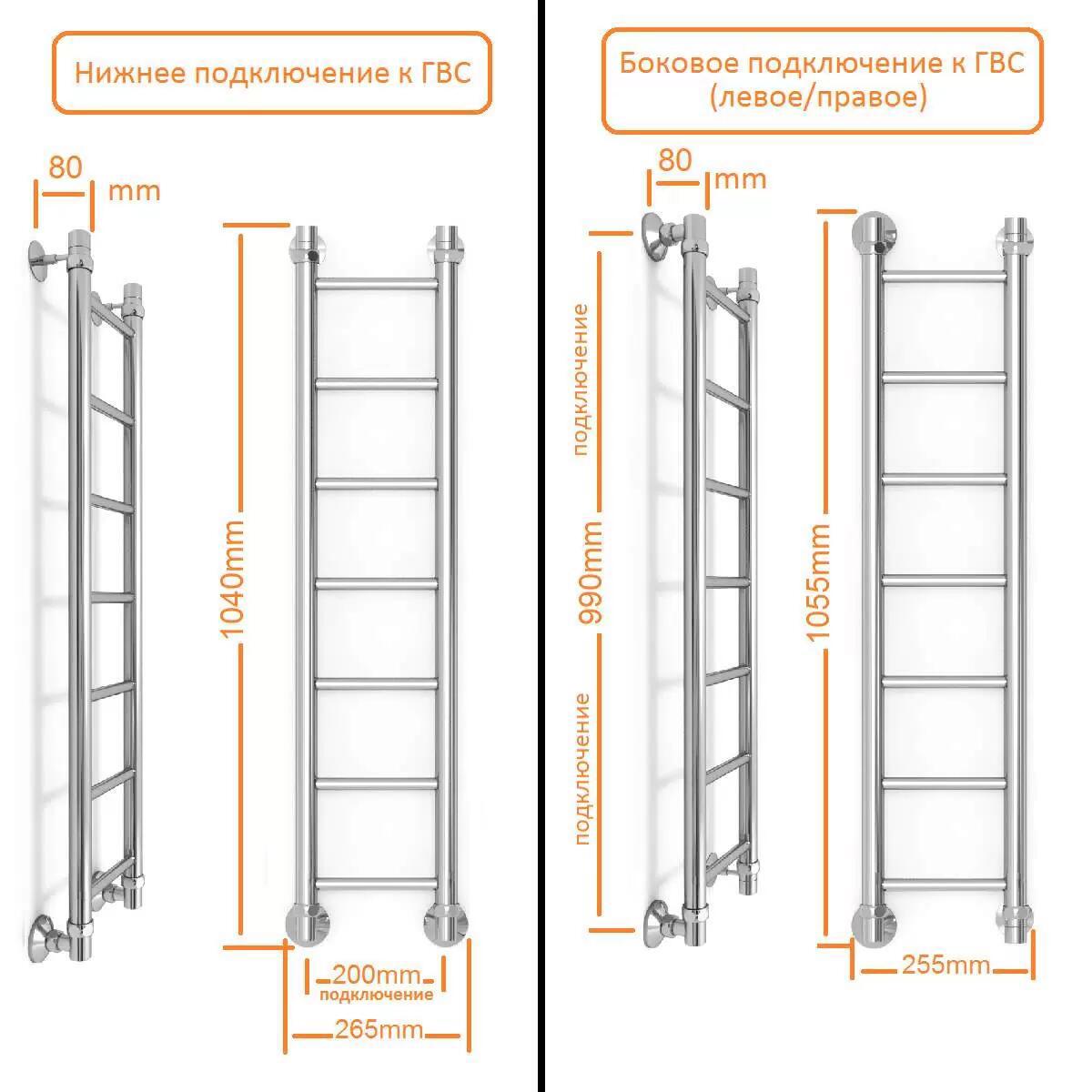 Нижнее подключение к ГВС

80
mm

1040mm

200mm
подключение

265mm

Боковое подключение к ГВС
(левое/правое)

80
mm

подключение

990mm

подключение

1055mm

255mm