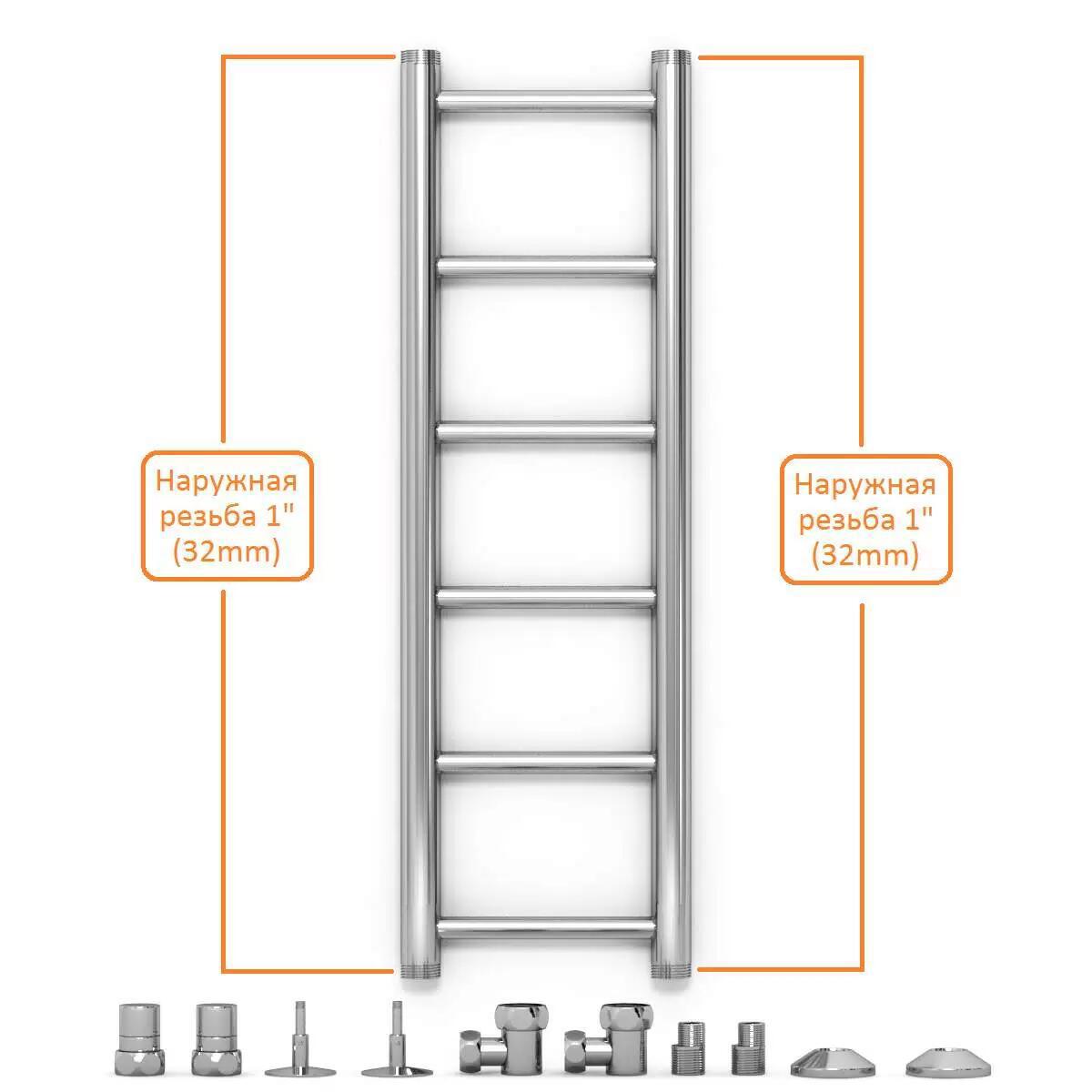 Наружная резьба 1" (32mm)

Наружная резьба 1" (32mm)