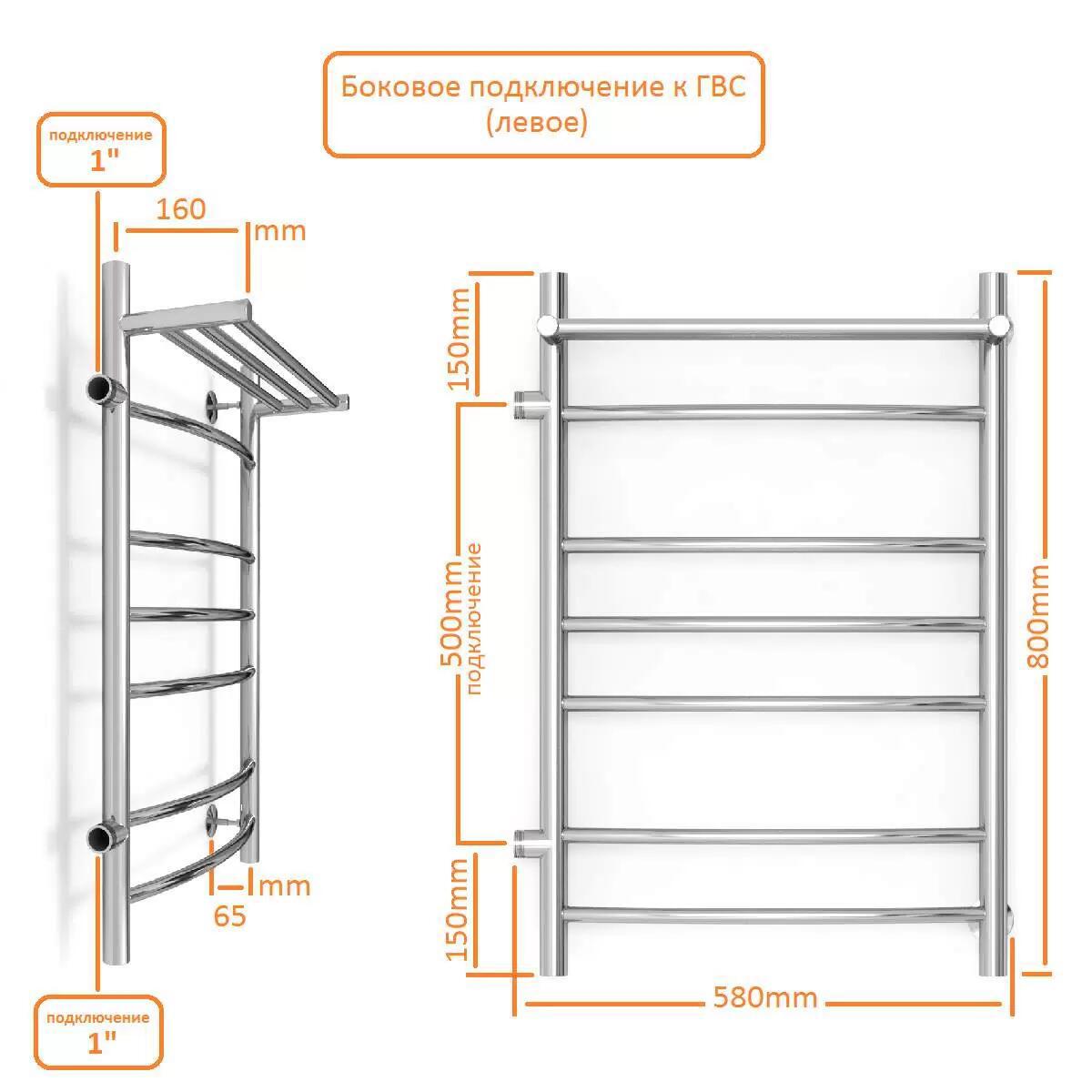 Боковое подключение к ГВС (левое)

подключение
1"

160 mm

65 mm

подключение
1"

150mm

500mm
подключение

150mm

800mm

580mm