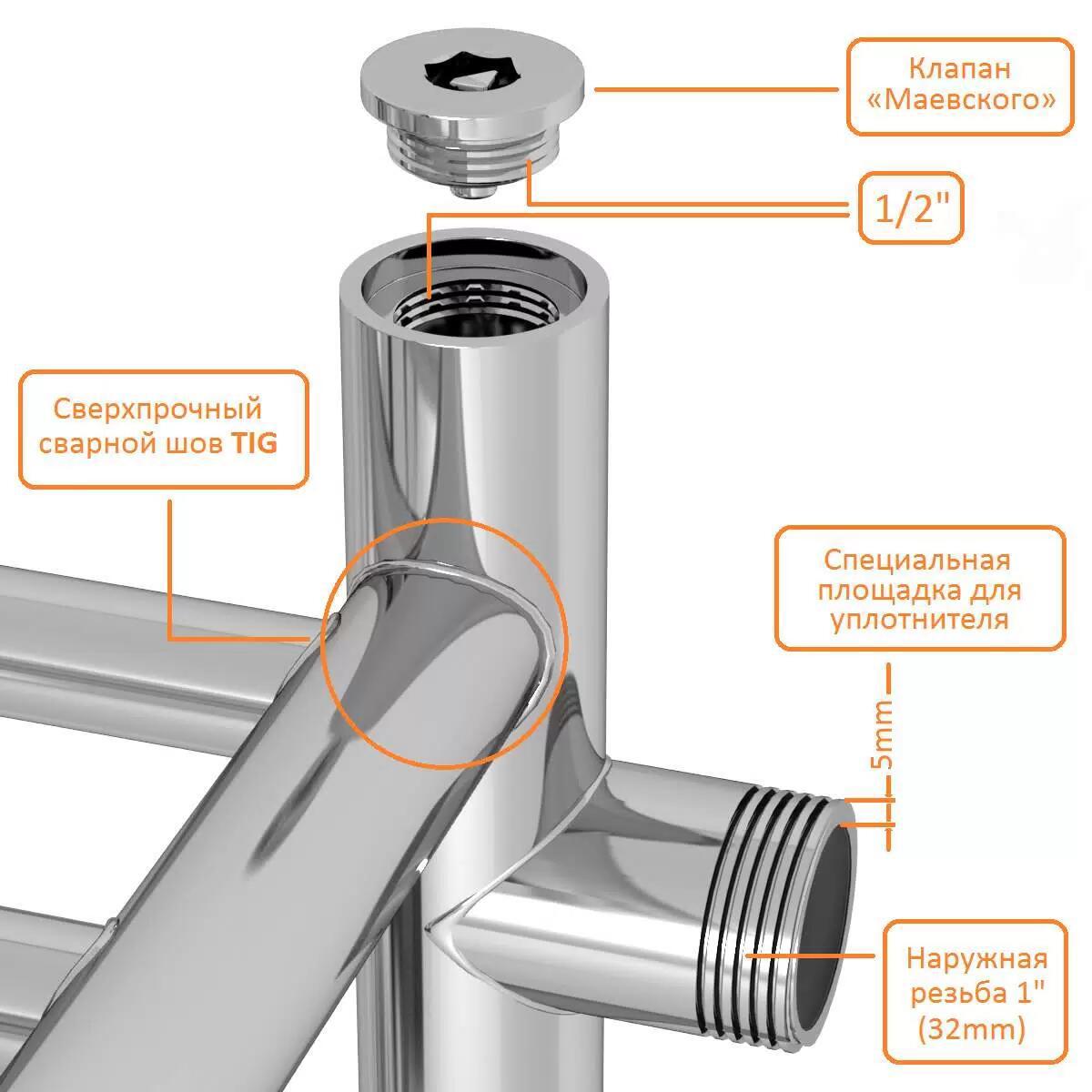 Клапан «Маевского»

1/2"

Сверхпрочный сварной шов TIG

Специальная площадка для уплотнителя

5mm

Наружная резьба 1" (32mm)