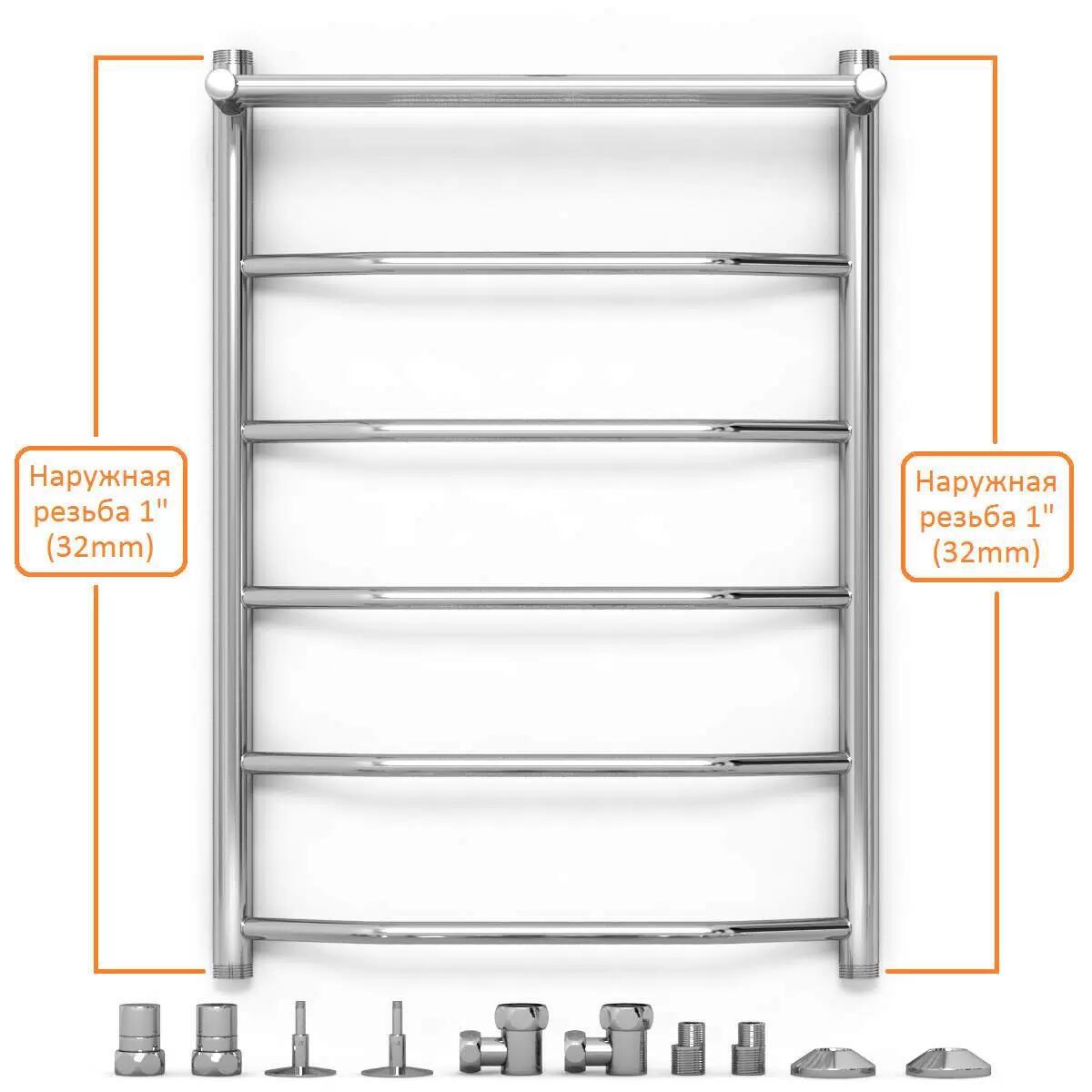 Наружная резьба 1" (32mm)

Наружная резьба 1" (32mm)