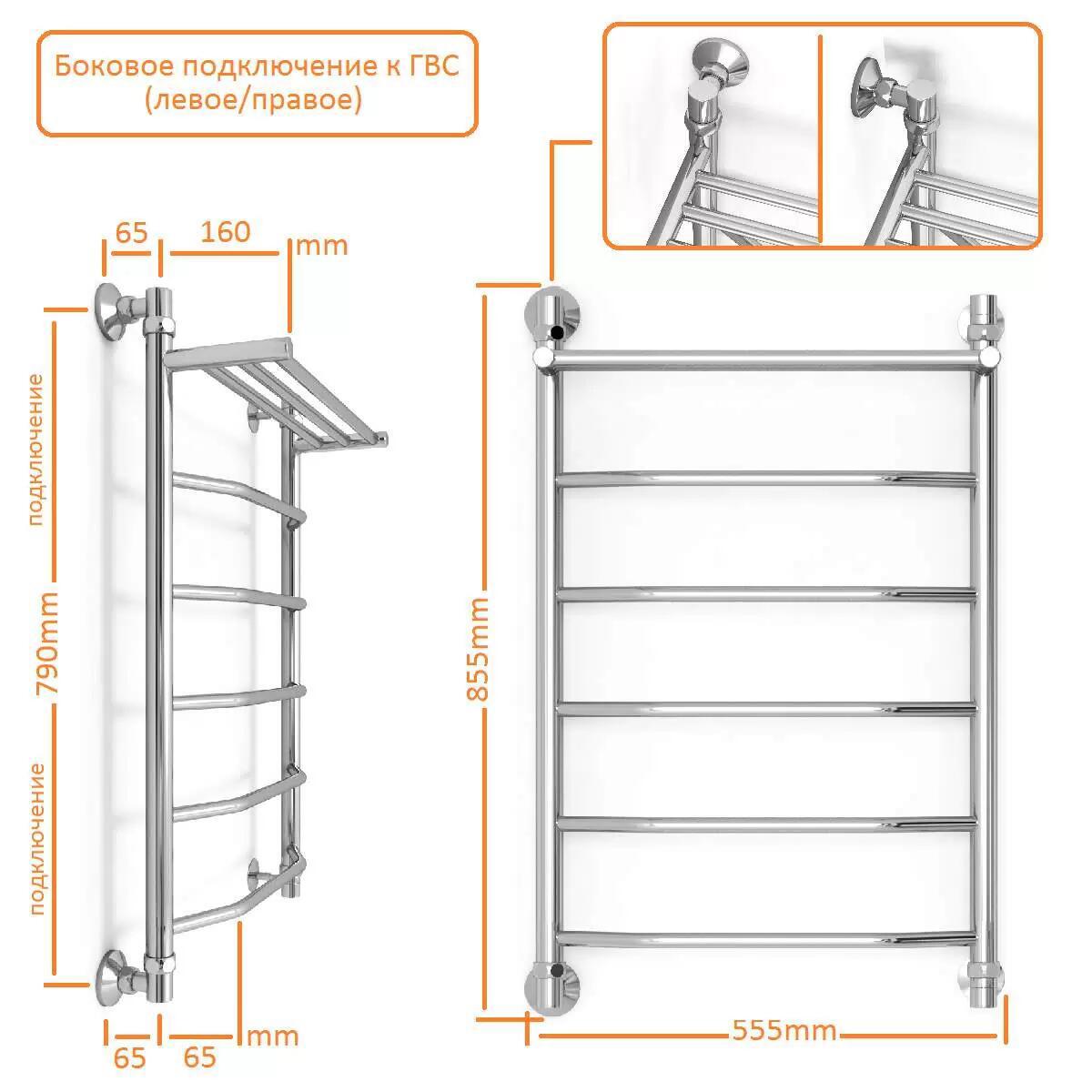 Боковое подключение к ГВС (левое/правое)

65 160 mm

подключение

790mm

подключение

65 65 mm

855mm

555mm