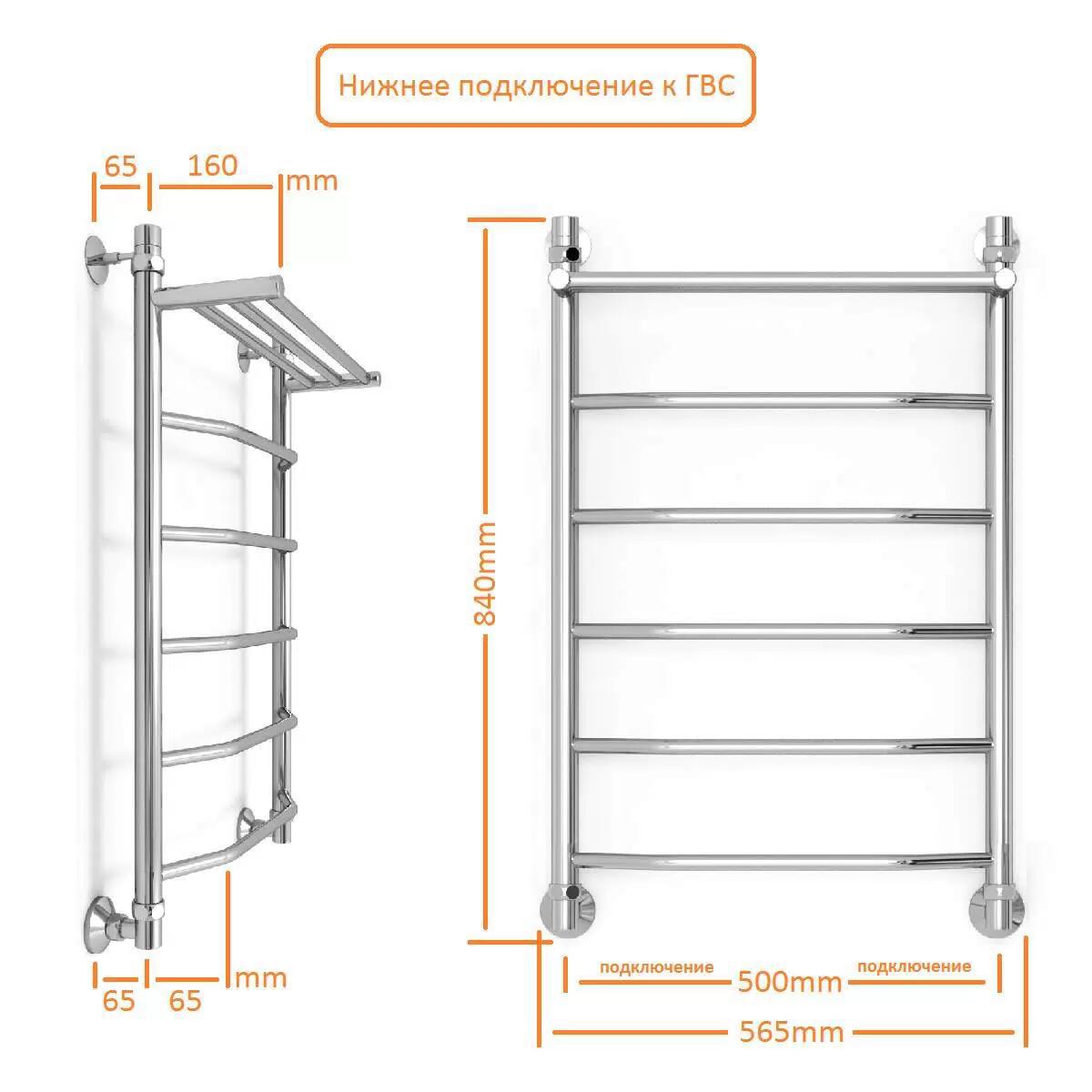 Нижнее подключение к ГВС

65 160 mm

840mm

65 65 mm

подключение 500mm подключение

565mm