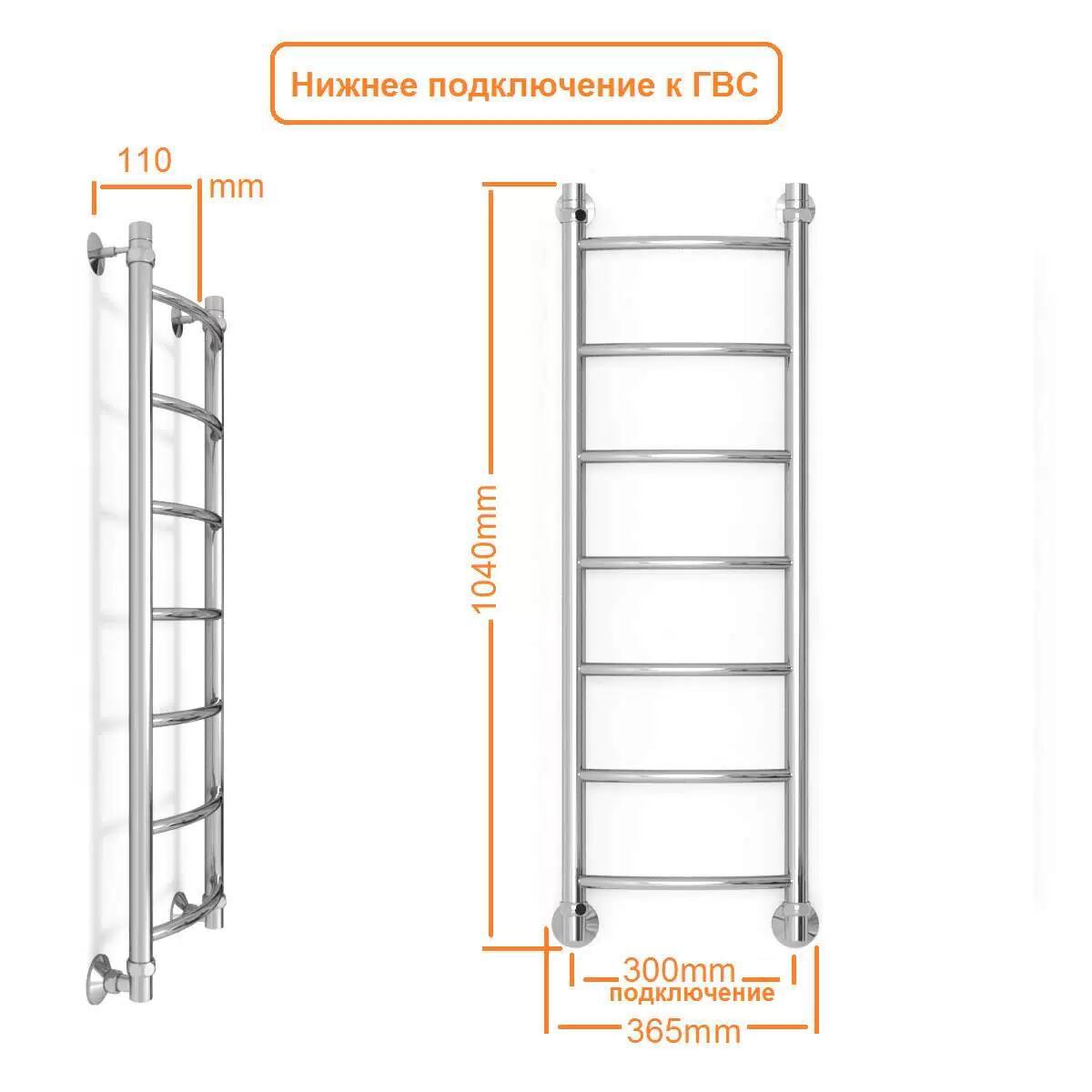 Нижнее подключение к ГВС

110
mm

1040mm

300mm
подключение
365mm