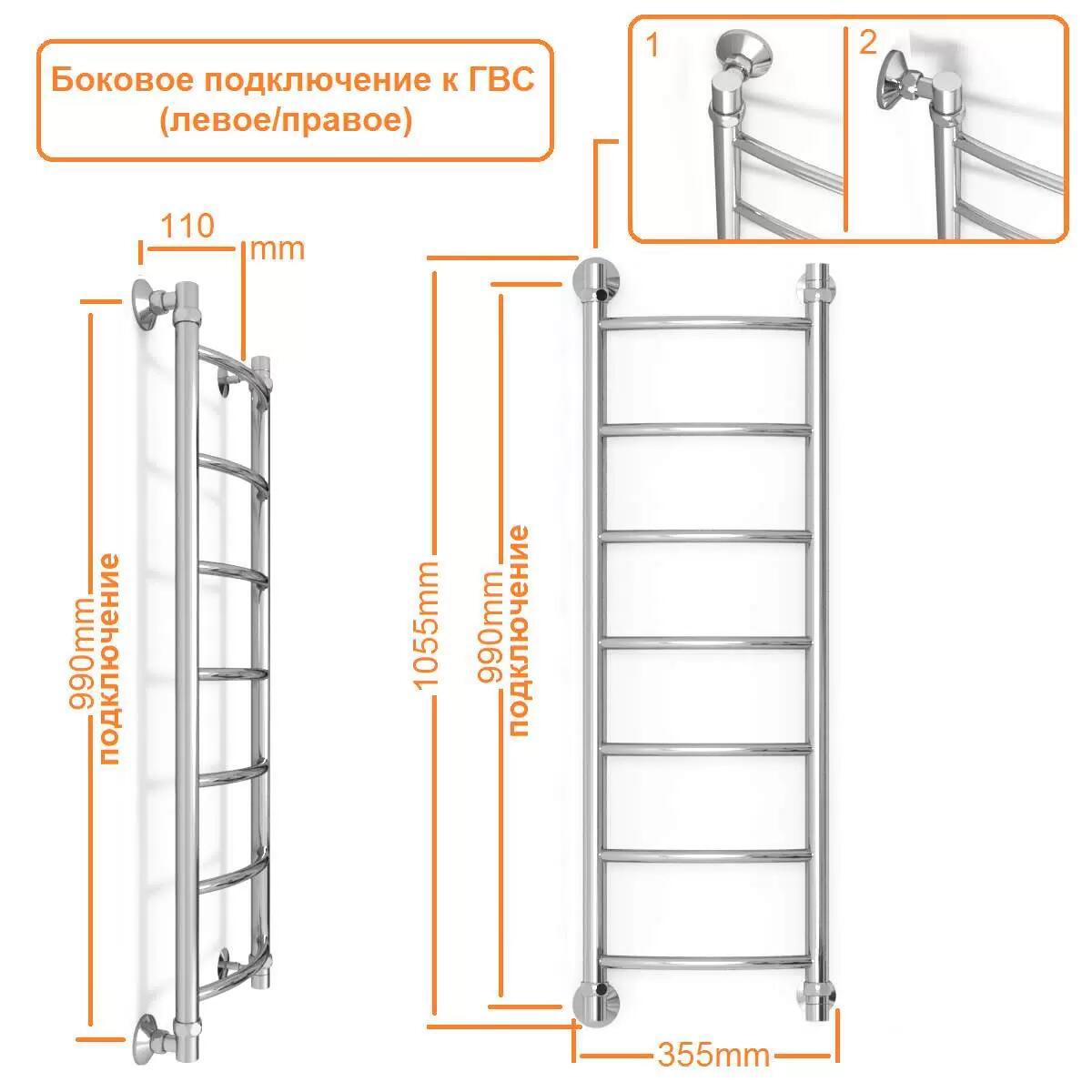 Боковое подключение к ГВС (левое/правое)

1

2

110 mm

990mm подключение

1055mm

990mm подключение

355mm