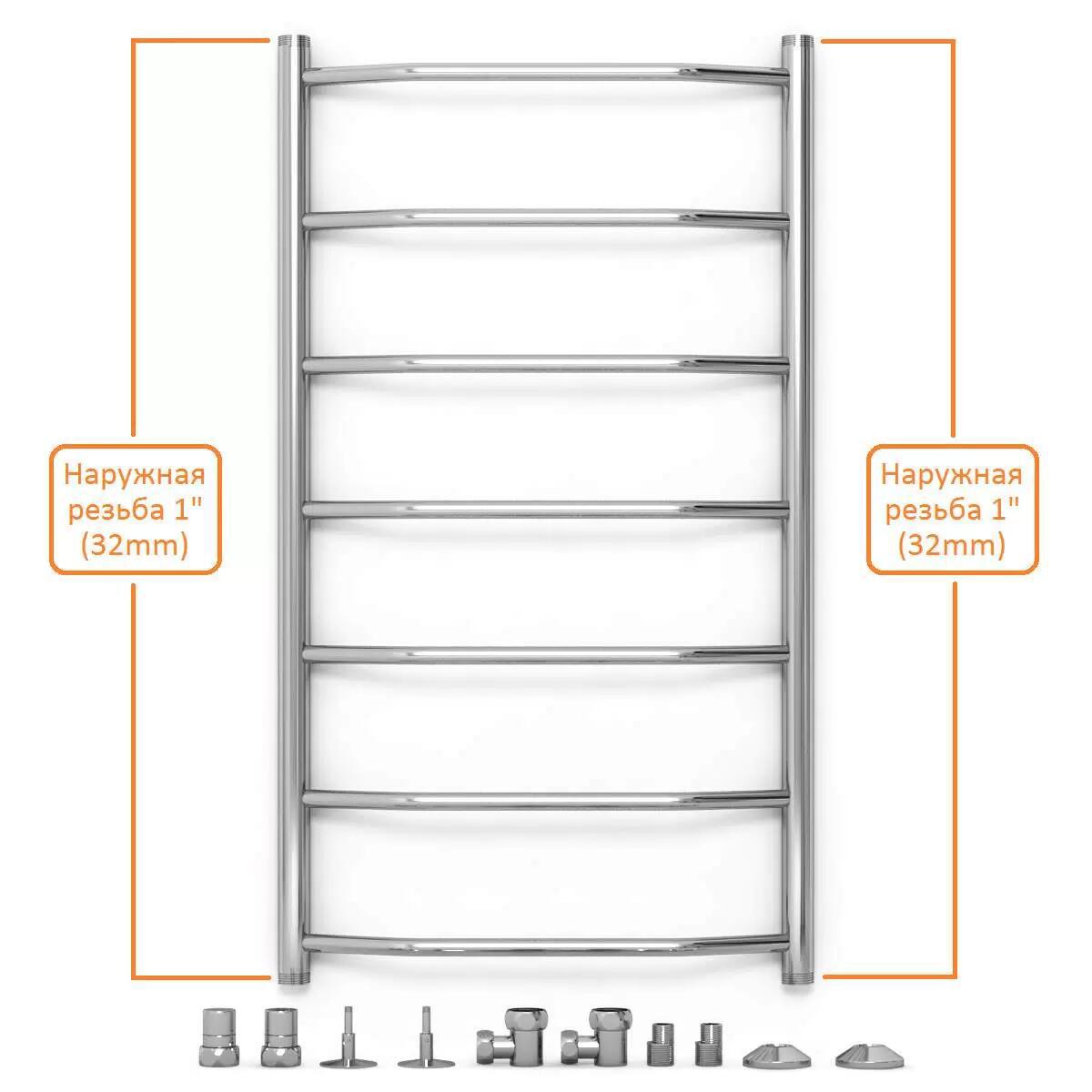 Наружная резьба 1" (32mm)

Наружная резьба 1" (32mm)