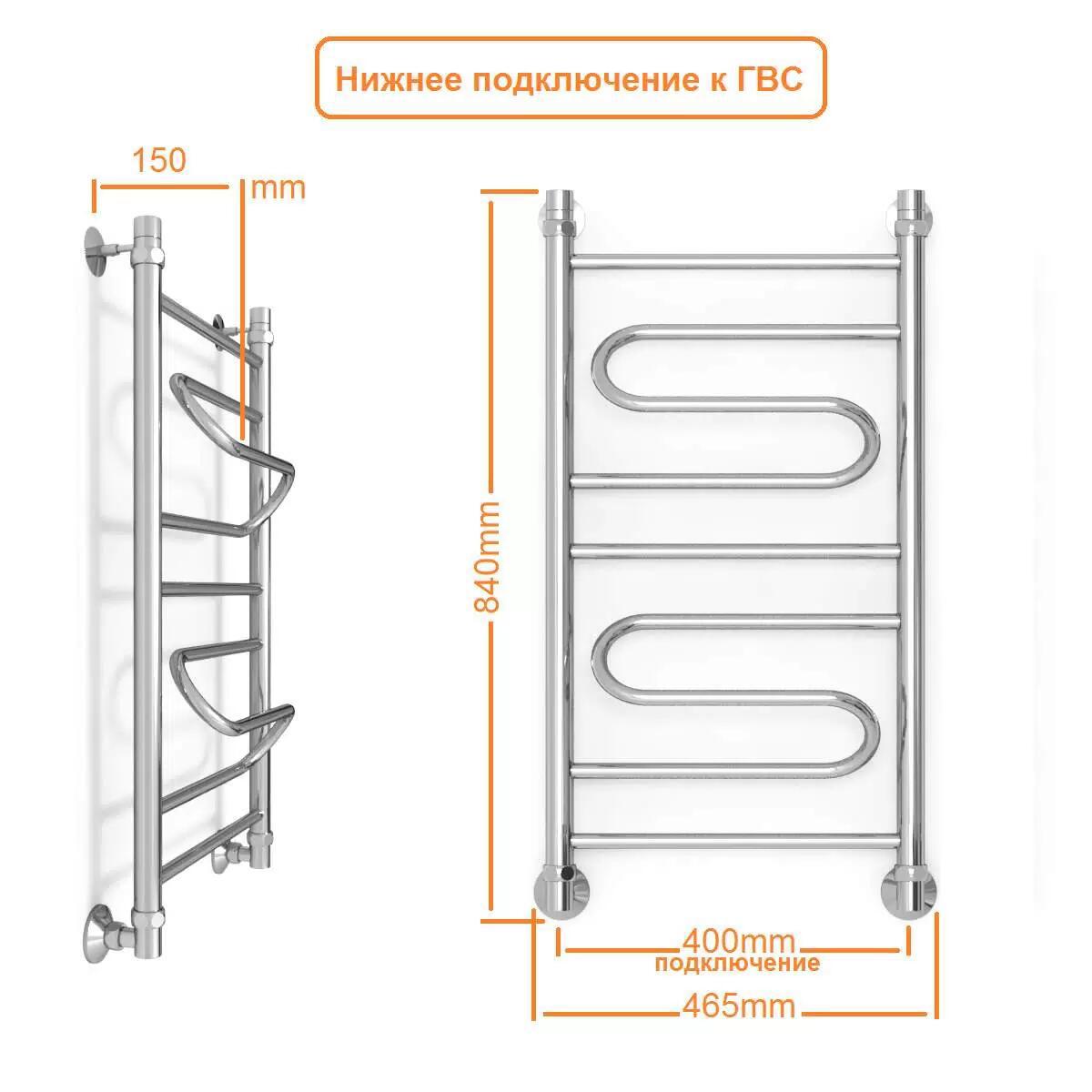 Нижнее подключение к ГВС

150

mm

840mm

400mm
подключение

465mm