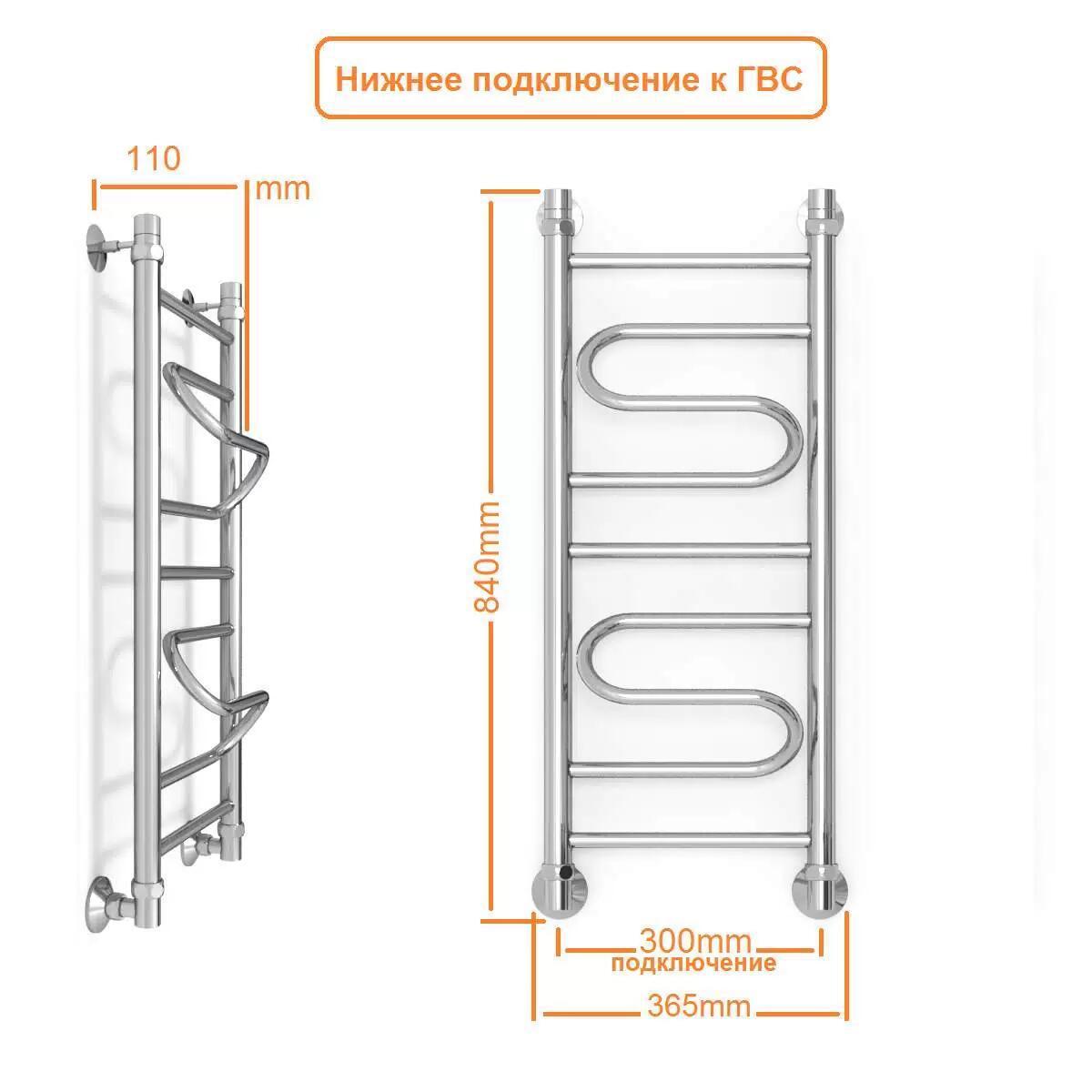 Нижнее подключение к ГВС

110
mm

840mm

300mm
подключение

365mm