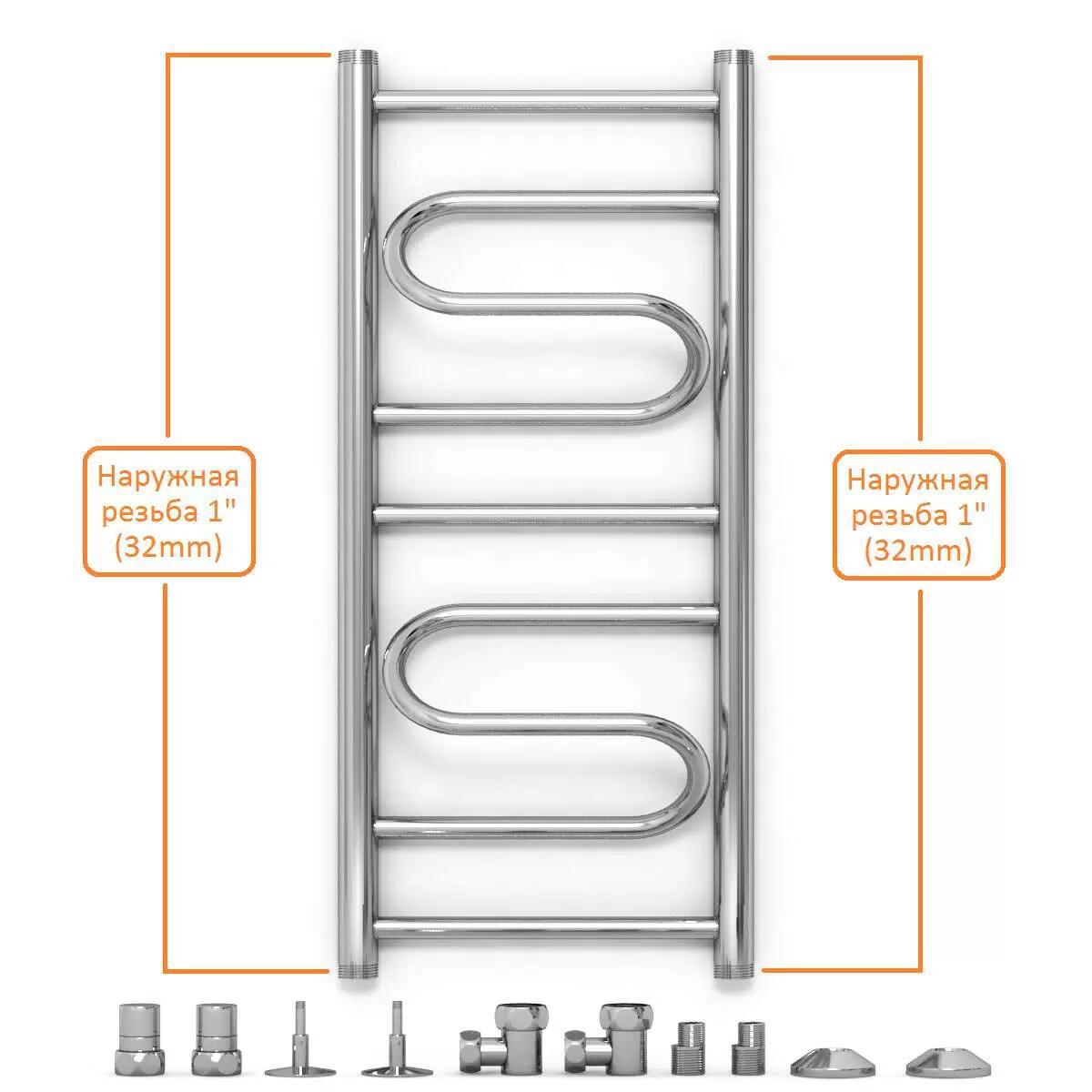 Наружная резьба 1" (32mm)

Наружная резьба 1" (32mm)