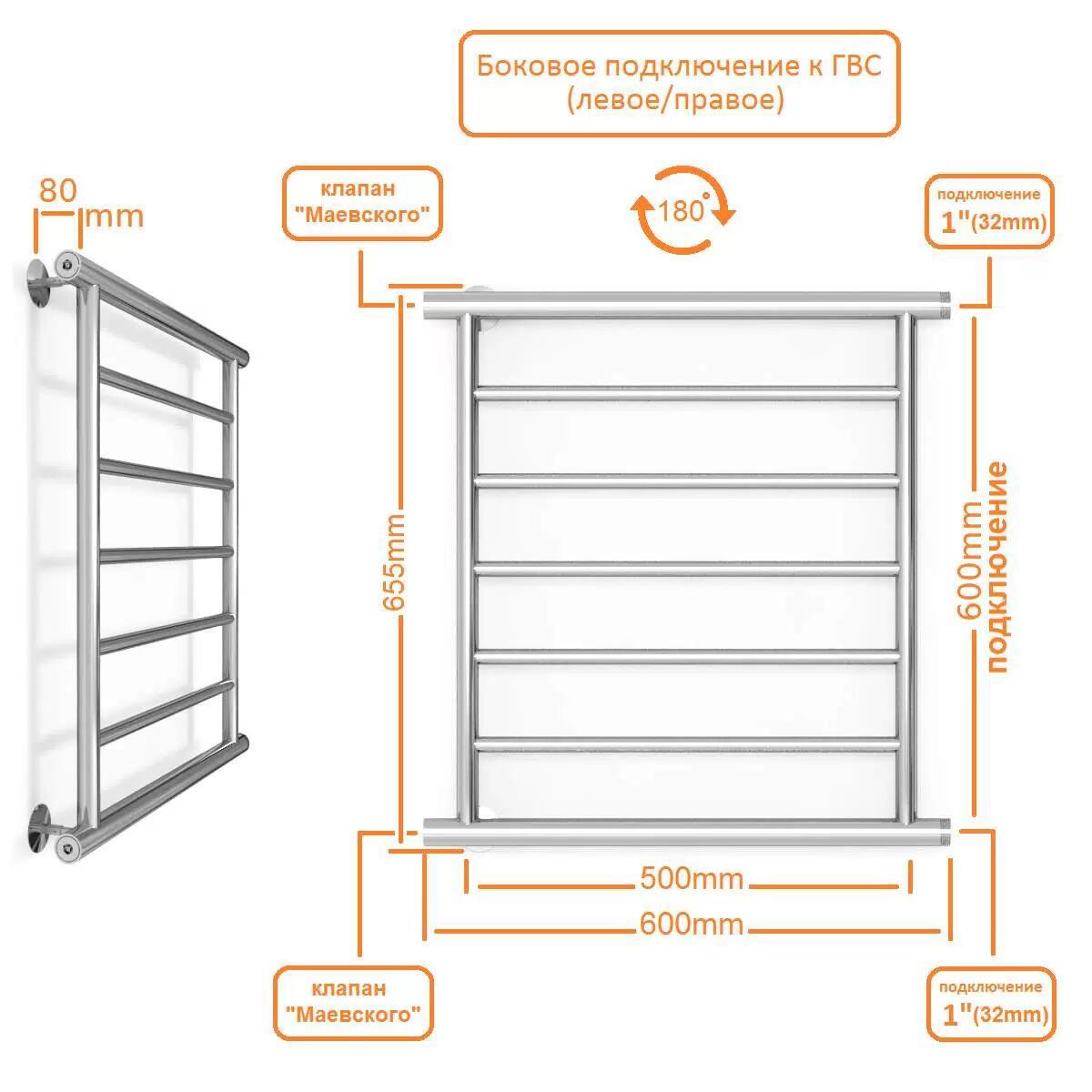 Боковое подключение к ГВС (левое/правое)

80 mm

клапан "Маевского"

180°

подключение 1"(32mm)

655mm

600mm подключение

500mm

600mm

клапан "Маевского"

подключение 1"(32mm)