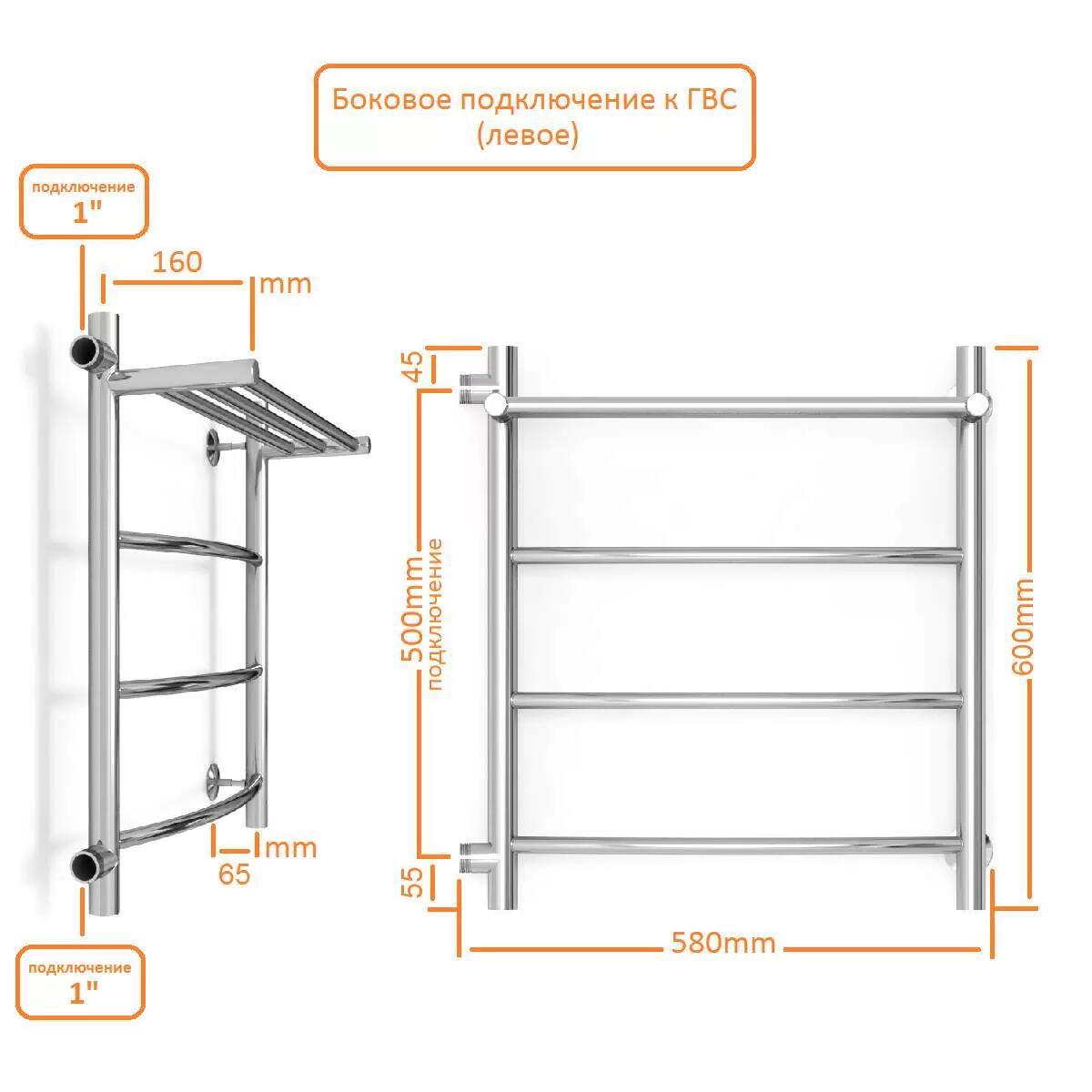 Боковое подключение к ГВС
(левое)

подключение
1"

160
mm

65
mm

подключение
1"

45

500mm
подключение

55

600mm

580mm