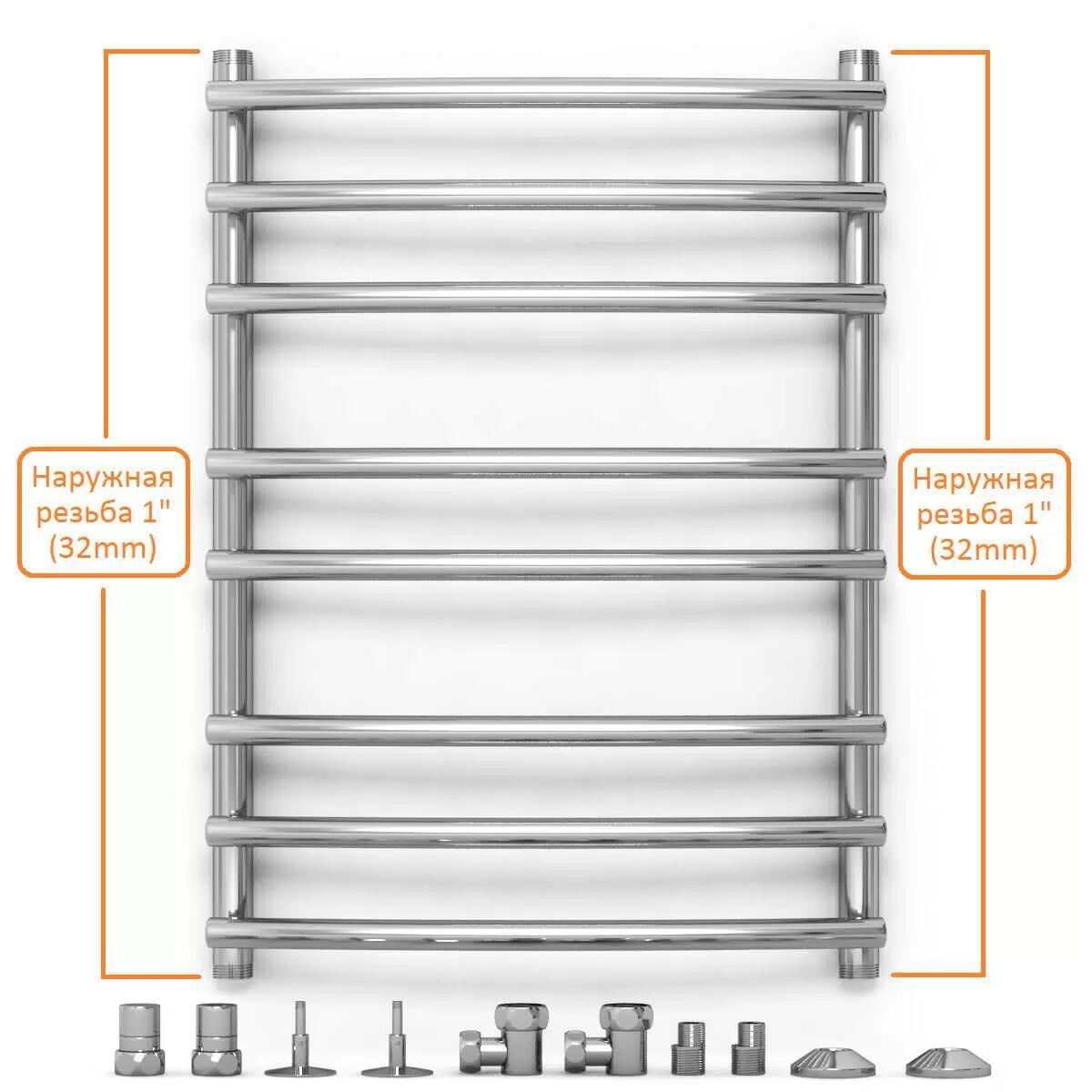 Наружная резьба 1" (32mm)

Наружная резьба 1" (32mm)