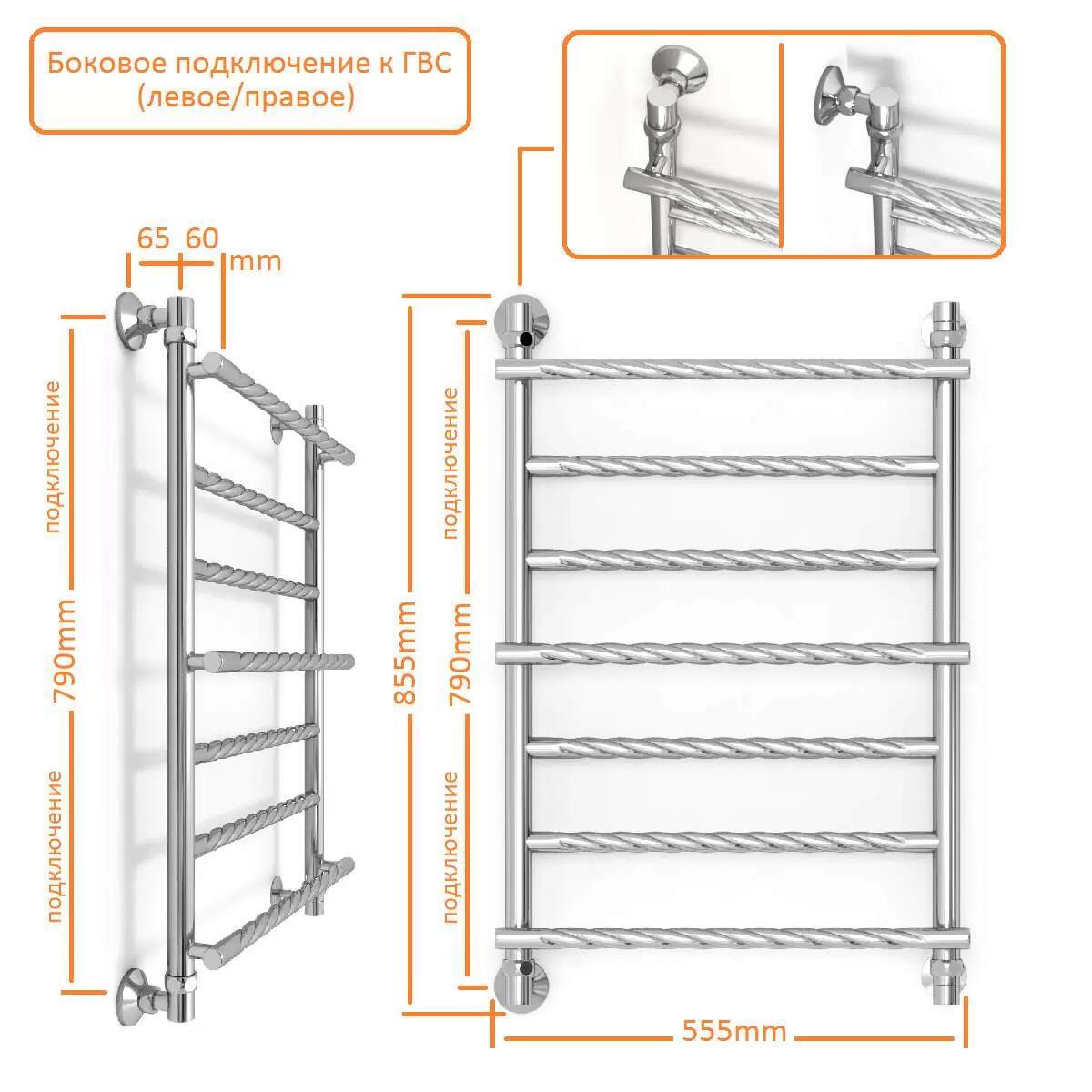 Боковое подключение к ГВС (левое/правое)

65 60 mm

подключение

790mm

подключение

855mm

подключение

790mm

подключение

555mm