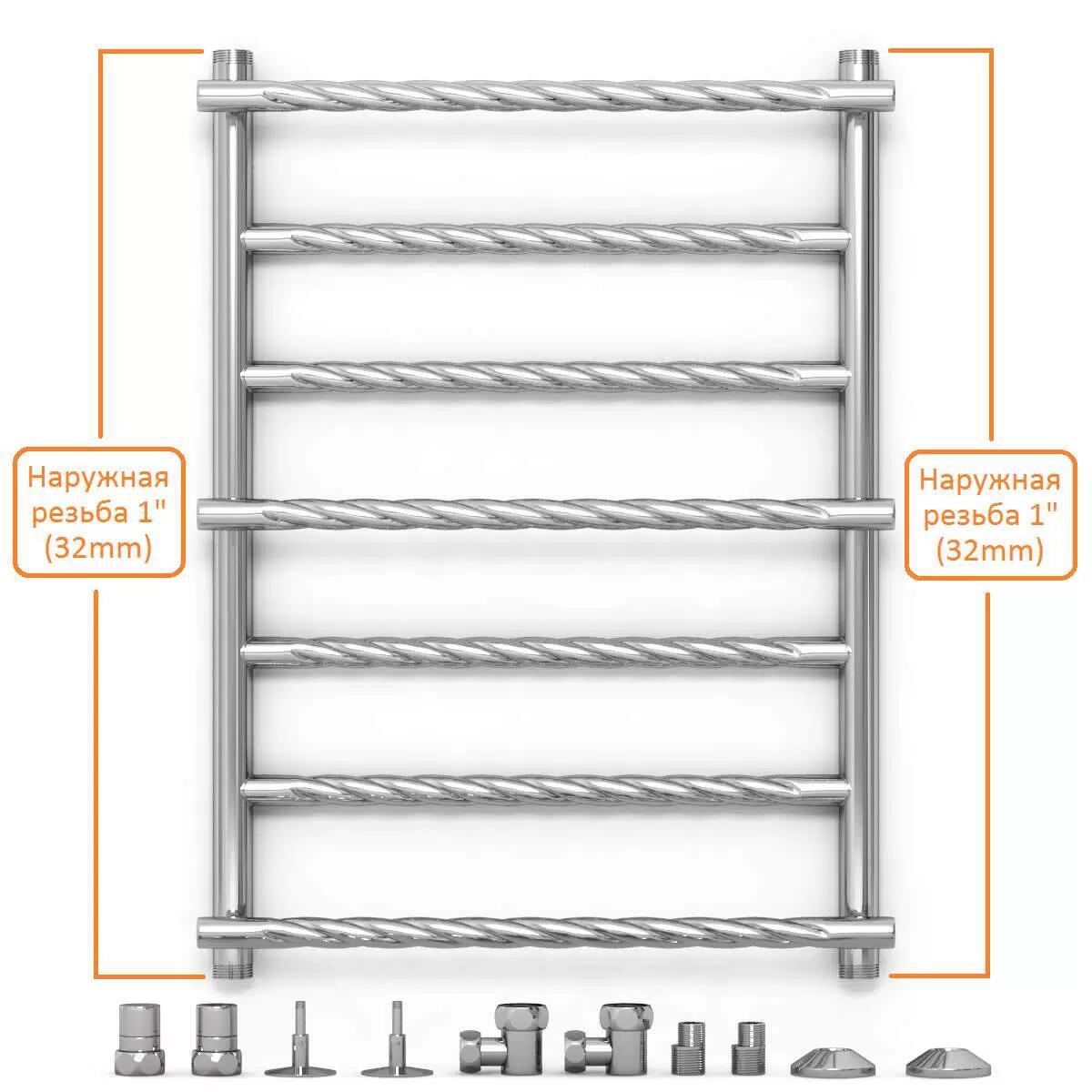 Наружная резьба 1" (32mm)

Наружная резьба 1" (32mm)