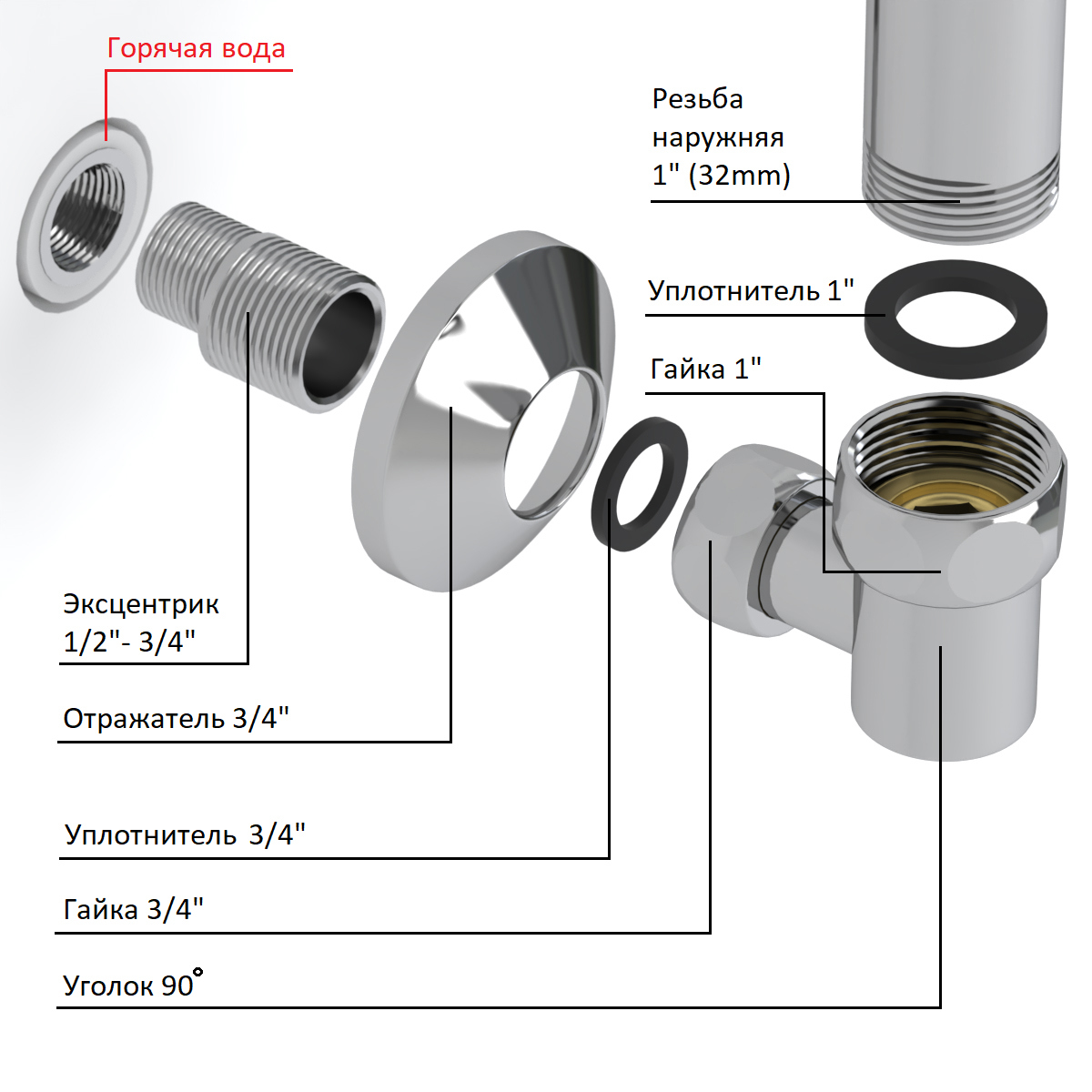 Горячая вода

Резьба наружняя 1" (32mm)

Уплотнитель 1"

Гайка 1"

Эксцентрик 1/2"- 3/4"

Отражатель 3/4"

Уплотнитель 3/4"

Гайка 3/4"

Уголок 90°