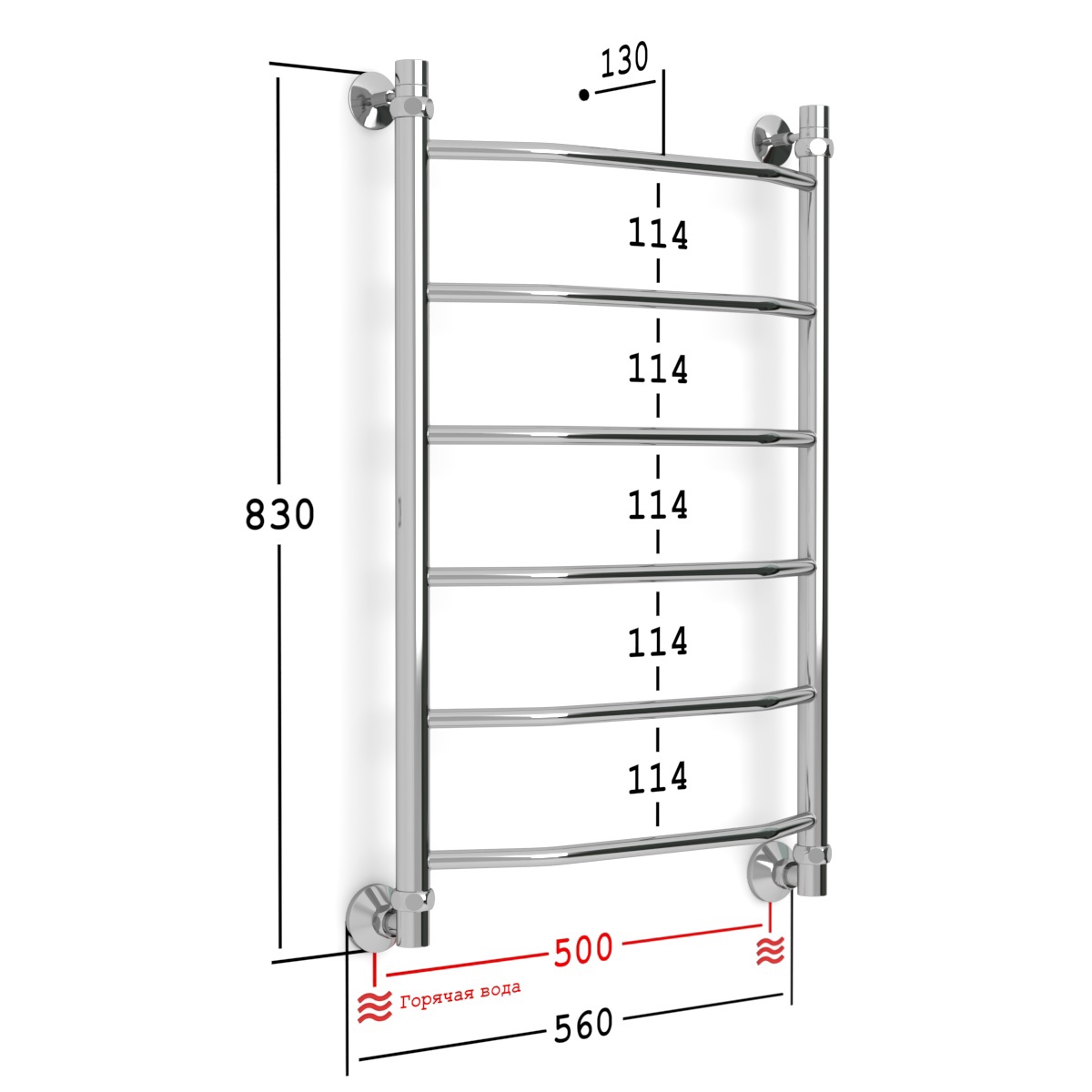 130

114

114

114

114

114

830

500

Горячая вода

560