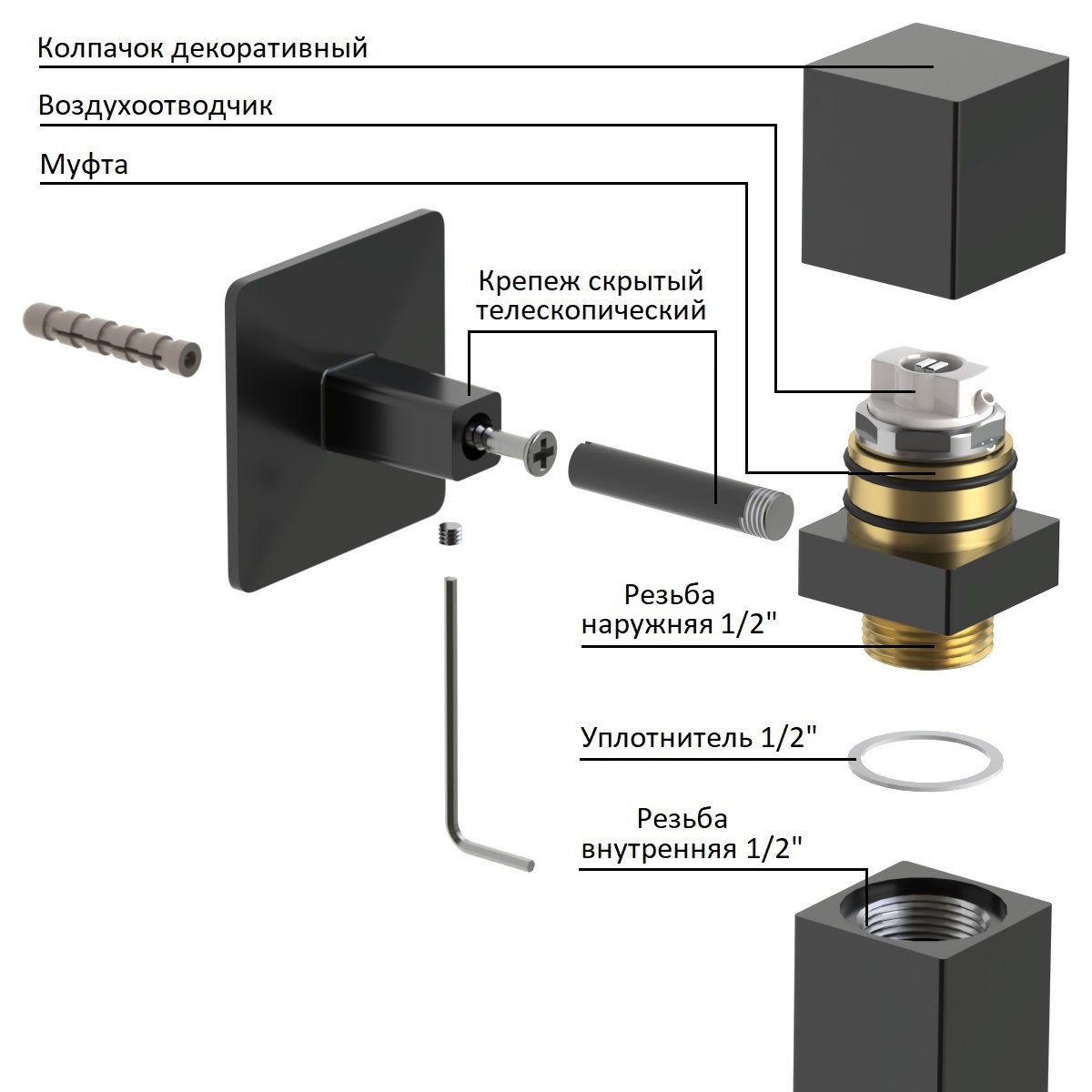 Колпачок декоративный

Воздухоотводчик

Муфта

Крепеж скрытый телескопический

Резьба наружняя 1/2"

Уплотнитель 1/2"

Резьба внутренняя 1/2"