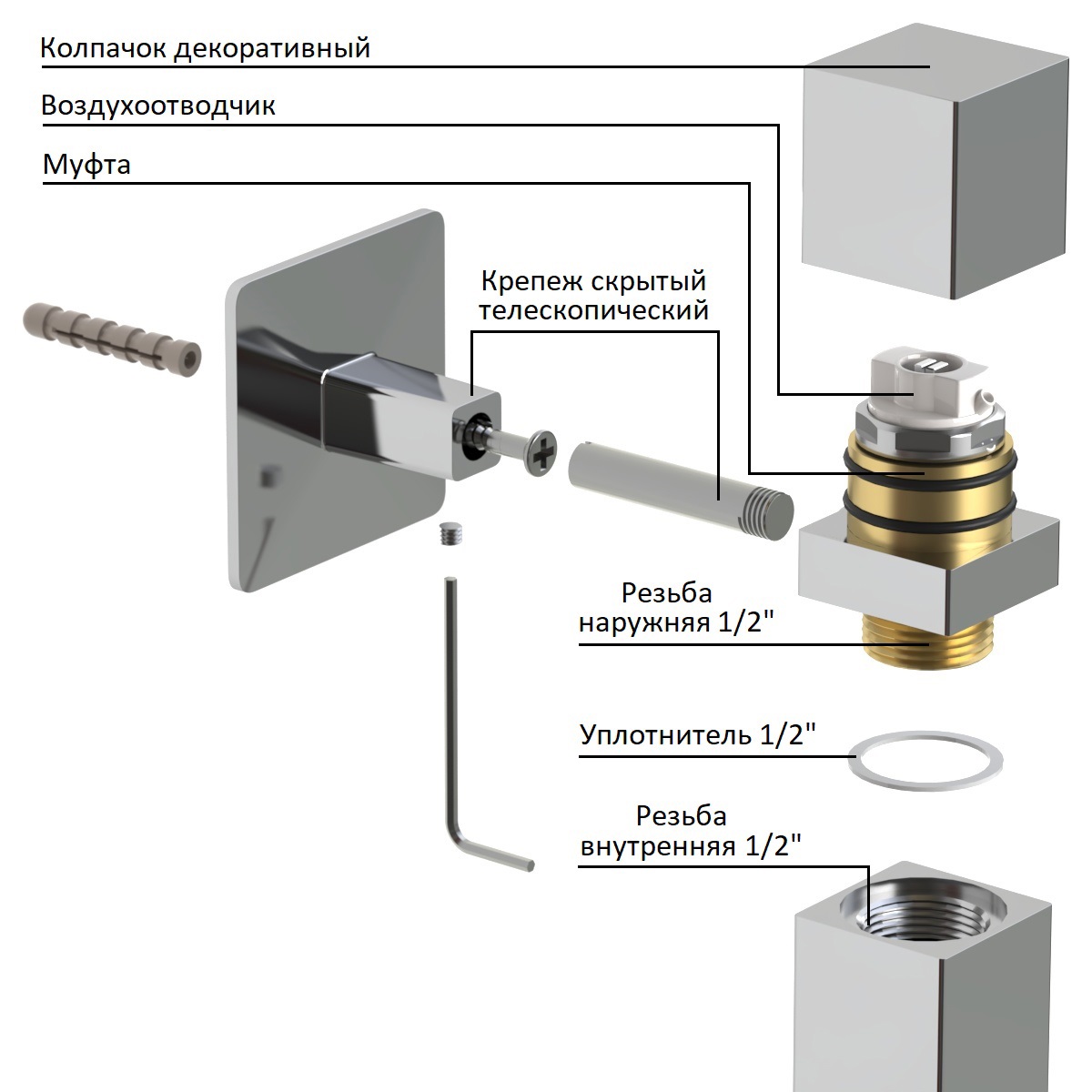 Колпачок декоративный

Воздухоотводчик

Муфта

Крепеж скрытый телескопический

Резьба наружняя 1/2"

Уплотнитель 1/2"

Резьба внутренняя 1/2"